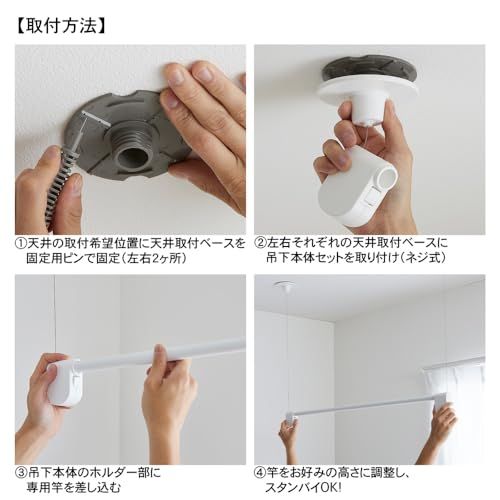 【取付方法】

①天井の取付希望位置に天井取付ベースを固定用ピンで固定（左右2ヶ所）

②左右それぞれの天井取付ベースに吊下本体セットを取り付け（ネジ式）

③吊下本体のホルダー部に専用竿を差し込む

④竿をお好みの高さに調整し、スタンバイOK!