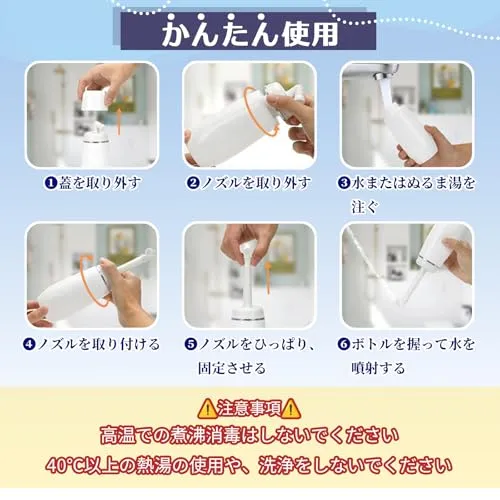 かんたん使用

❶蓋を取り外す

❷ノズルを取り外す

❸水またはぬるま湯を注ぐ

❹ノズルを取り付ける

❺ノズルをひっぱり、固定させる

❻ボトルを握って水を噴射する

⚠注意事項⚠
高温での煮沸消毒はしないでください
40°C以上の熱湯の使用や、洗浄をしないでください