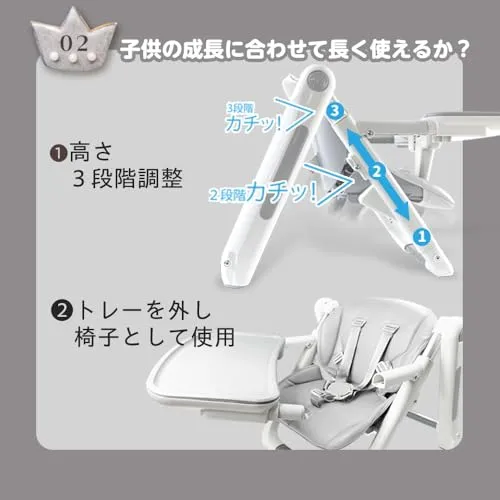 02

子供の成長に合わせて長く使えるか？

❶高さ
3段階調整

3段階
カチッ！

2段階カチッ！

3

2

1

❷トレーを外し
椅子として使用