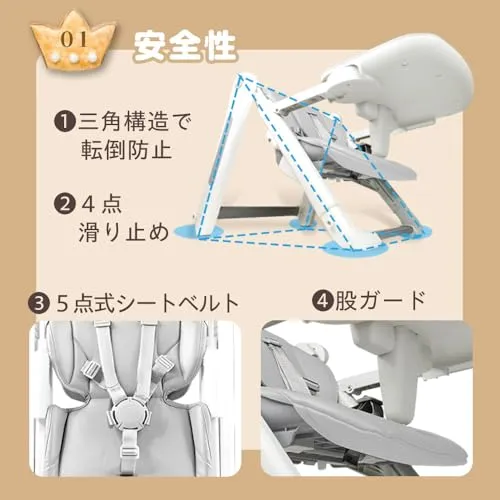 01 安全性

❶三角構造で転倒防止

❷４点滑り止め

❸５点式シートベルト

❹股ガード