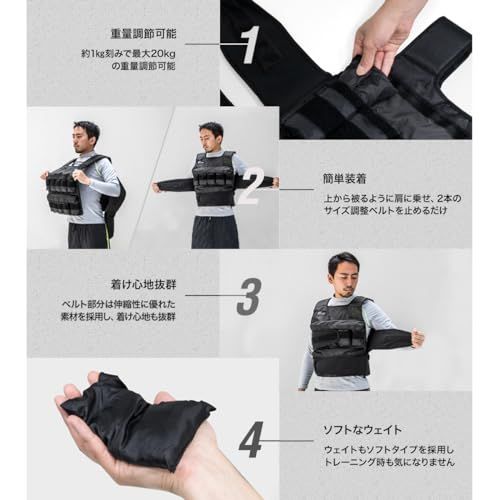 重量調節可能

約1kg刻みで最大20kgの重量調節可能

1

2

簡単装着

上から被るように肩に乗せ、2本のサイズ調整ベルトを止めるだけ

着け心地抜群

ベルト部分は伸縮性に優れた素材を採用し、着け心地も抜群

3

4

ソフトなウェイト

ウェイトもソフトタイプを採用しトレーニング時も気になりません