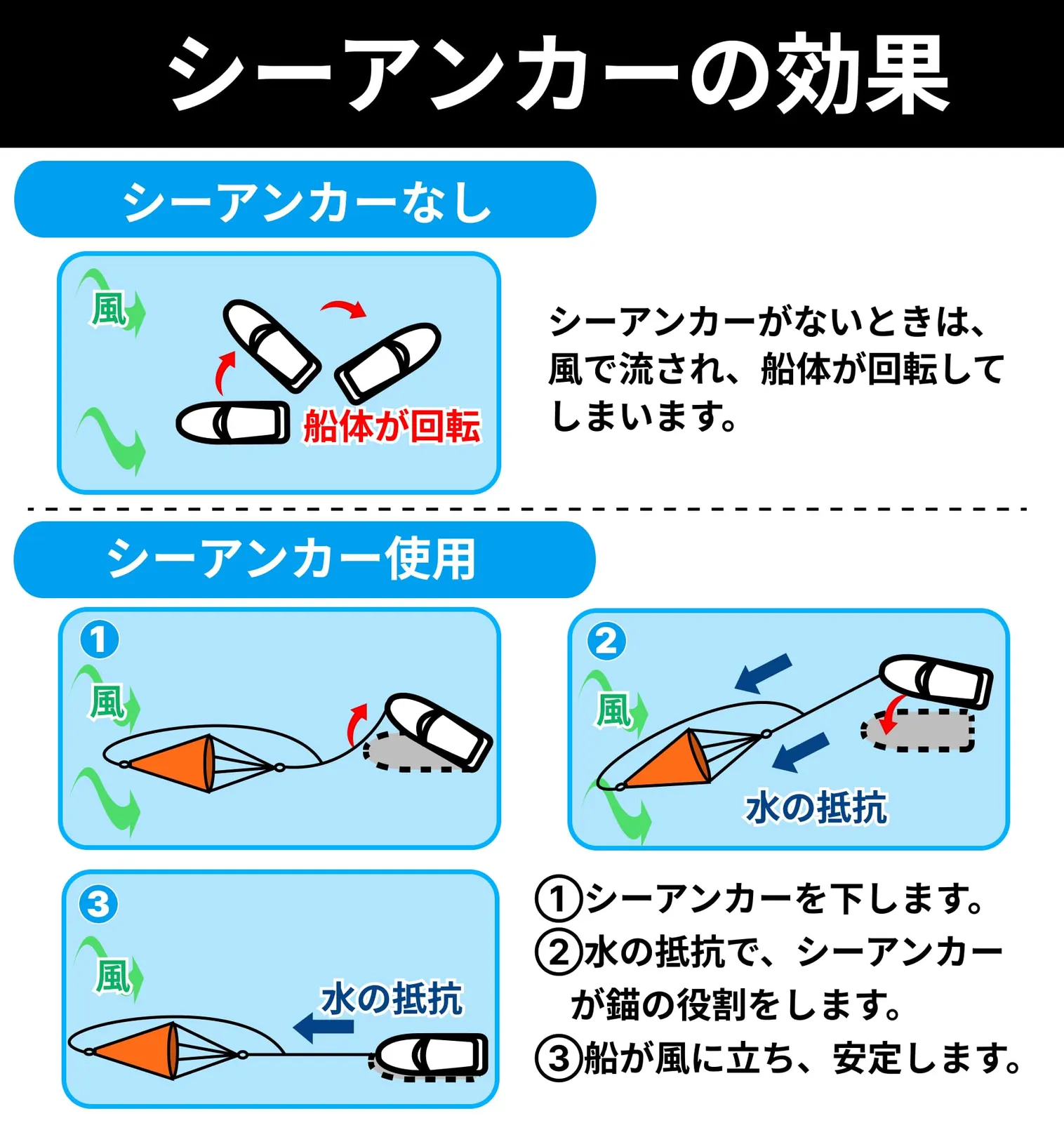 シーアンカーの効果

シーアンカーなし

風

船体が回転

シーアンカーがないときは、風で流され、船体が回転してしまいます。

シーアンカー使用

1
風

2
風
水の抵抗

3
風
水の抵抗

①シーアンカーを下します。
②水の抵抗で、シーアンカーが錨の役割をします。
③船が風に立ち、安定します。