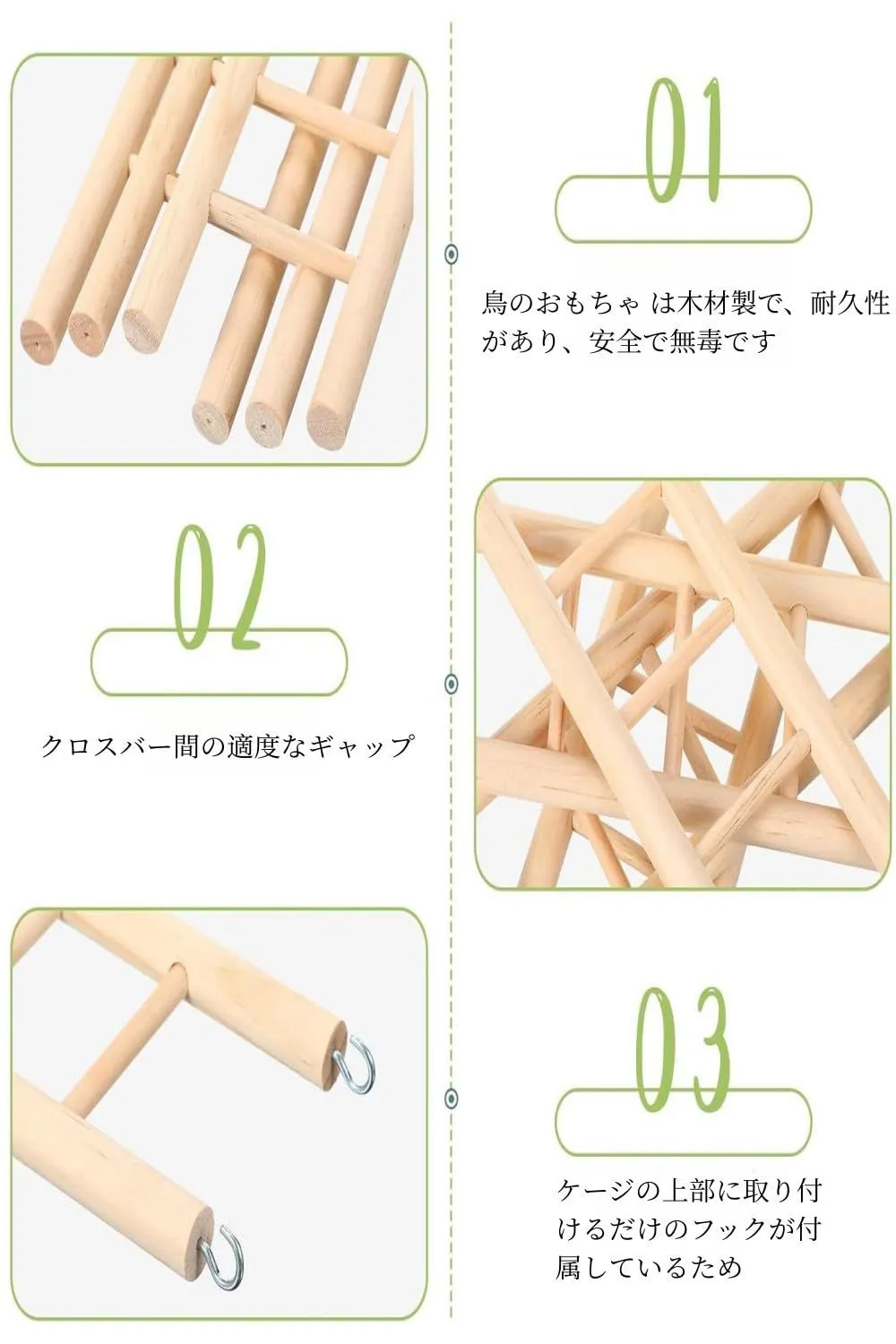 01

鳥のおもちゃ は木材製で、耐久性があり、安全で無毒です

02

クロスバー間の適度なギャップ

03

ケージの上部に取り付けるだけのフックが付属しているため