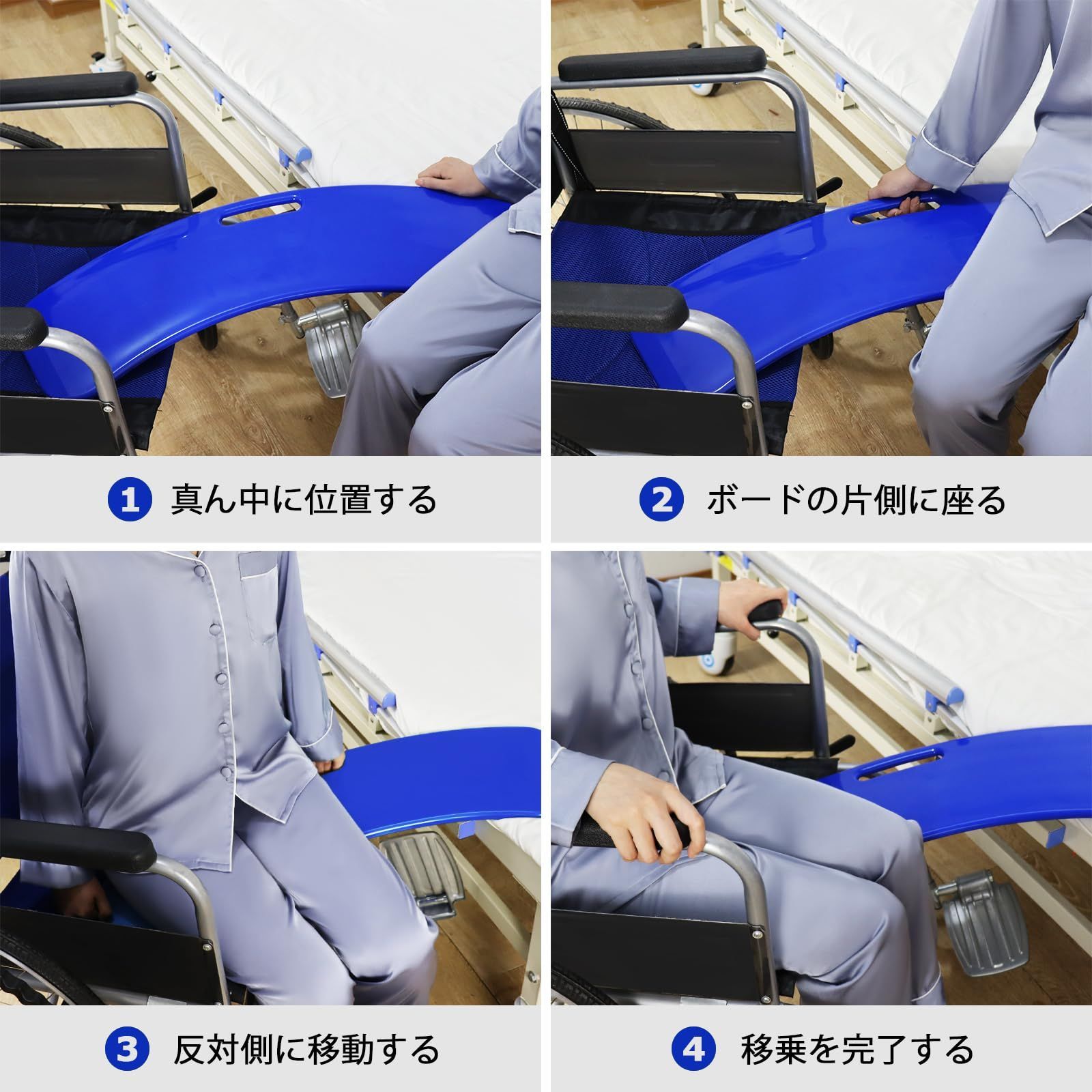 1 真ん中に位置する

2 ボードの片側に座る

3 反対側に移動する

4 移乗を完了する