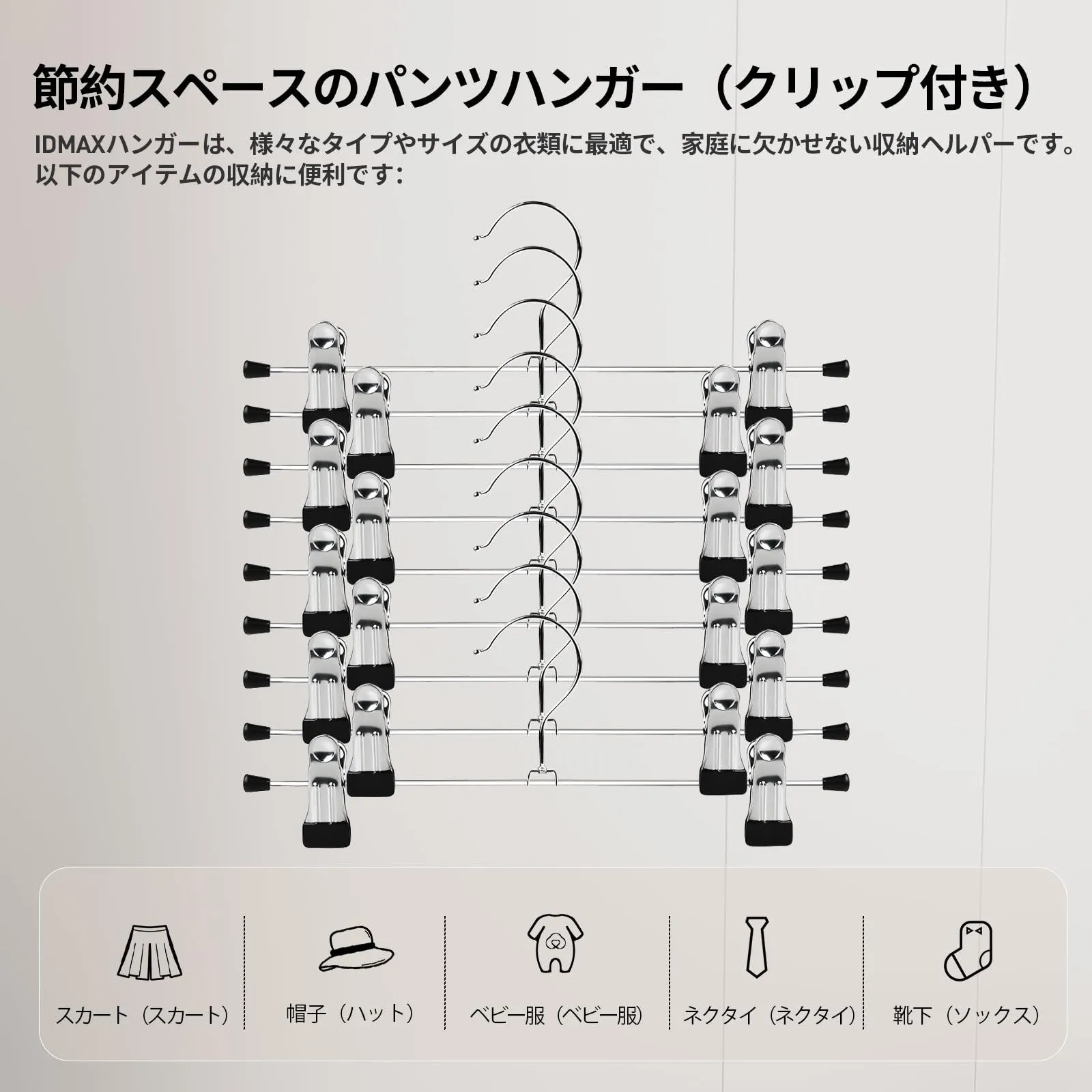 節約スペースのパンツハンガー（クリップ付き）

IDMAXハンガーは、様々なタイプやサイズの衣類に最適で、家庭に欠かせない収納ヘルパーです。以下のアイテムの収納に便利です:

スカート（スカート）

帽子（ハット）

ベビー服（ベビー服）

ネクタイ（ネクタイ）

靴下（ソックス）