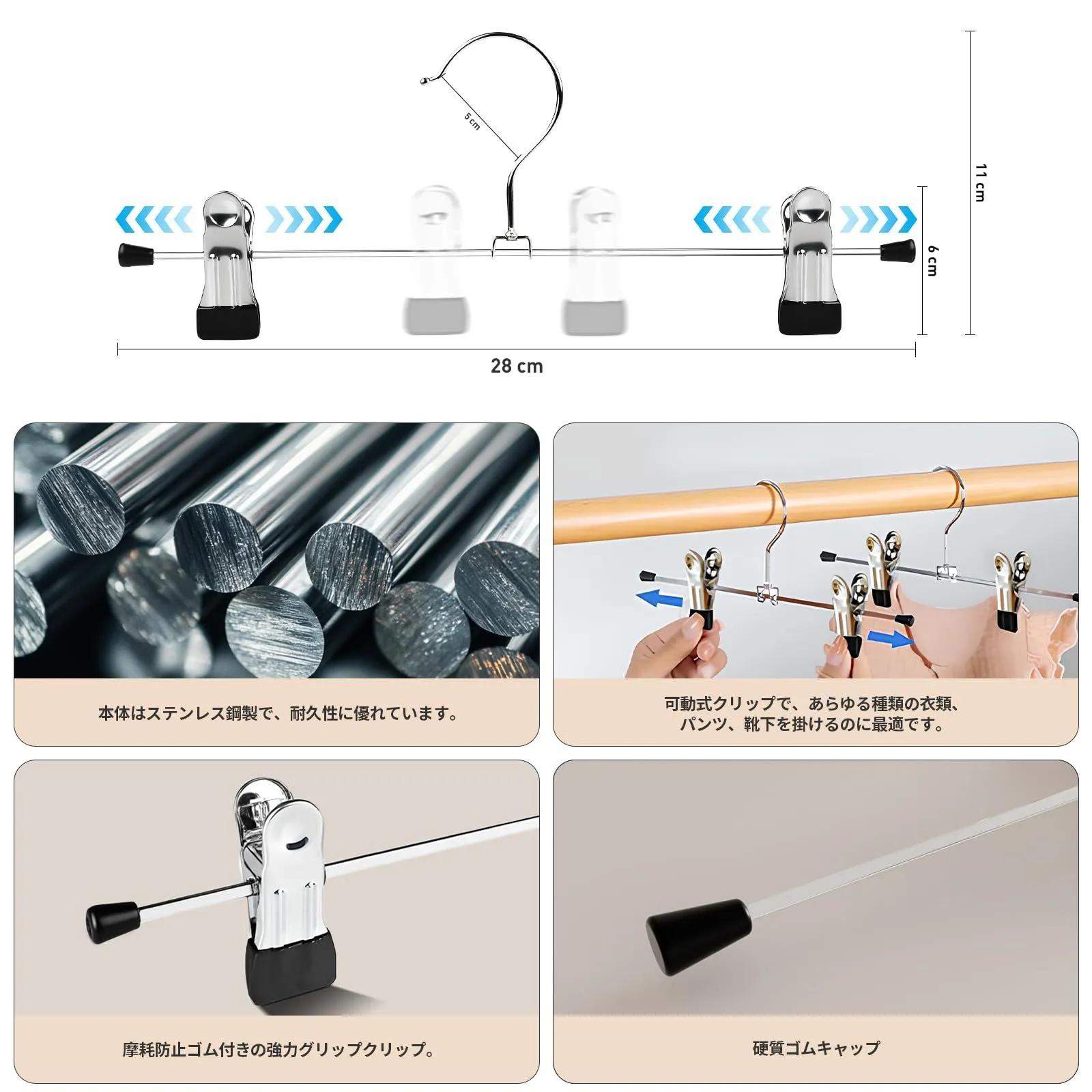 5 cm

11 cm

6 cm

28 cm

本体はステンレス鋼製で、耐久性に優れています。

可動式クリップで、あらゆる種類の衣類、パンツ、靴下を掛けるのに最適です。

摩耗防止ゴム付きの強力グリップクリップ。

硬質ゴムキャップ