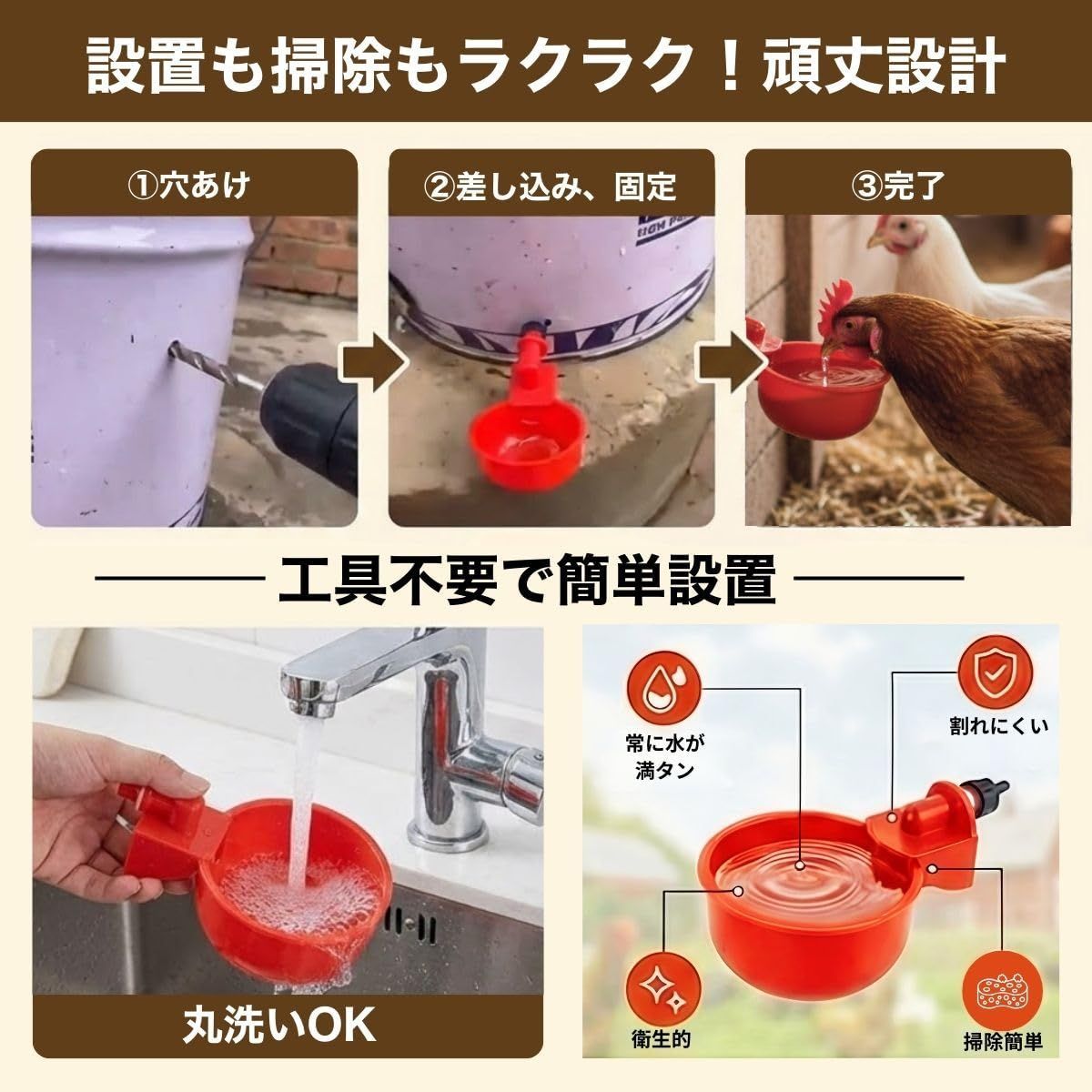 設置も掃除もラクラク！頑丈設計

①穴あけ

②差し込み、固定

③完了

工具不要で簡単設置

丸洗いOK

常に水が満タン

割れにくい

衛生的

掃除簡単