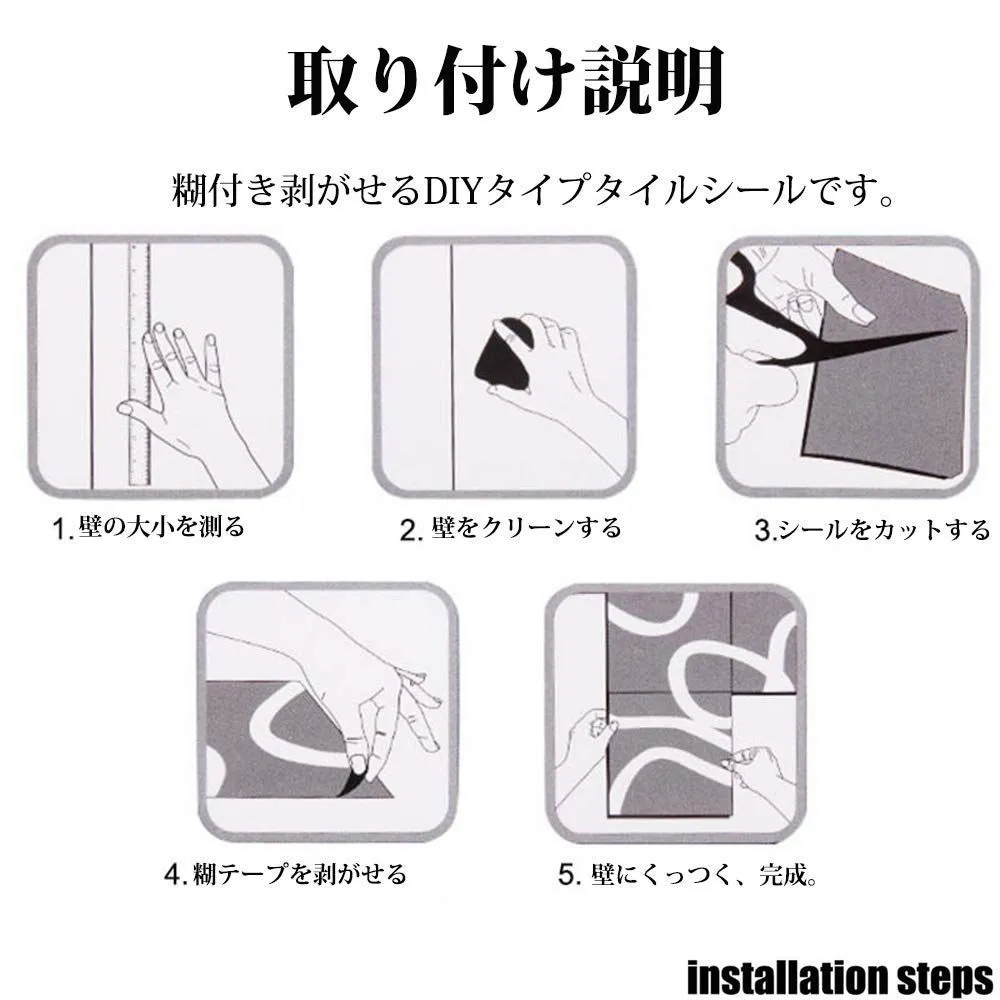 取り付け説明

糊付き剥がせるDIYタイプタイルシールです。

1. 壁の大小を測る

2. 壁をクリーンする

3.シールをカットする

4. 糊テープを剥がせる

5. 壁にくっつく、完成。

installation steps