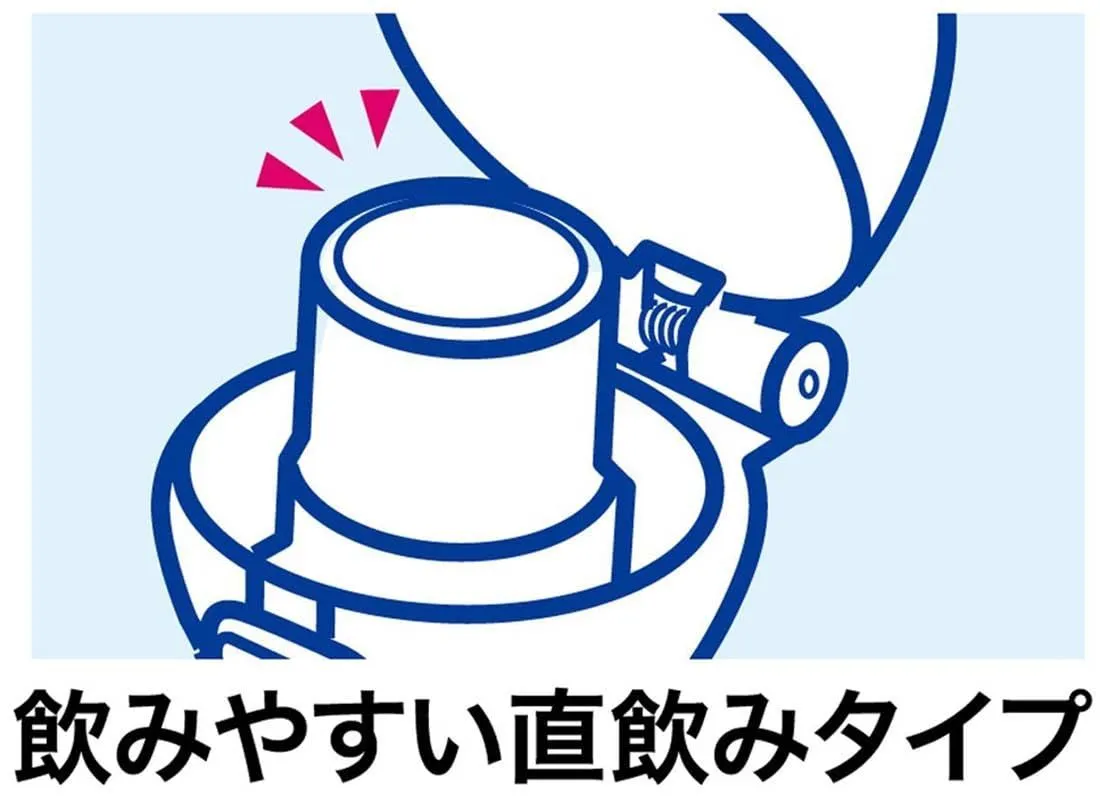 飲みやすい直飲みタイプ