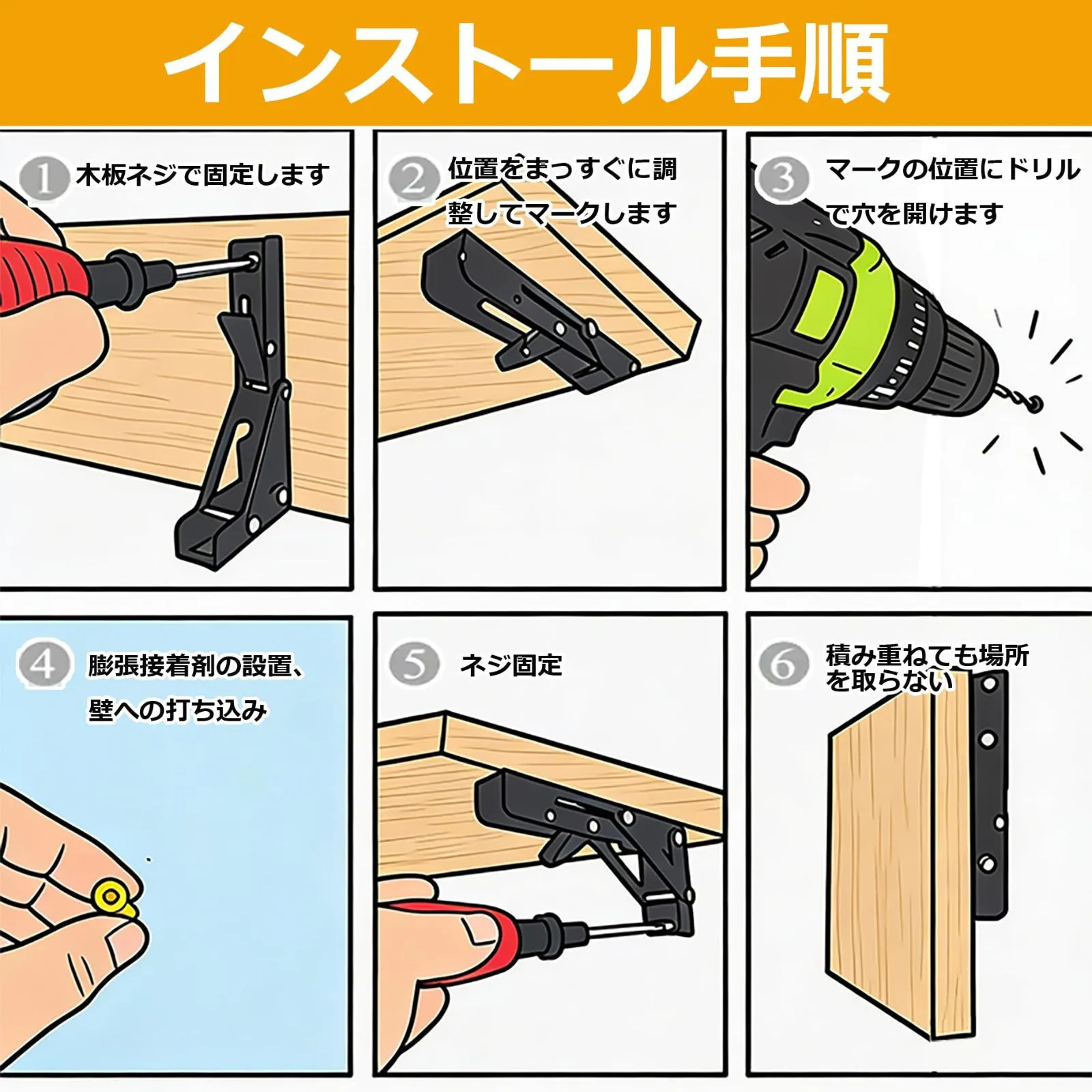 インストール手順

1 木板ネジで固定します

2 位置をまっすぐに調整してマークします

3 マークの位置にドリルで穴を開けます

4 膨張接着剤の設置、壁への打ち込み

5 ネジ固定

6 積み重ねても場所を取らない