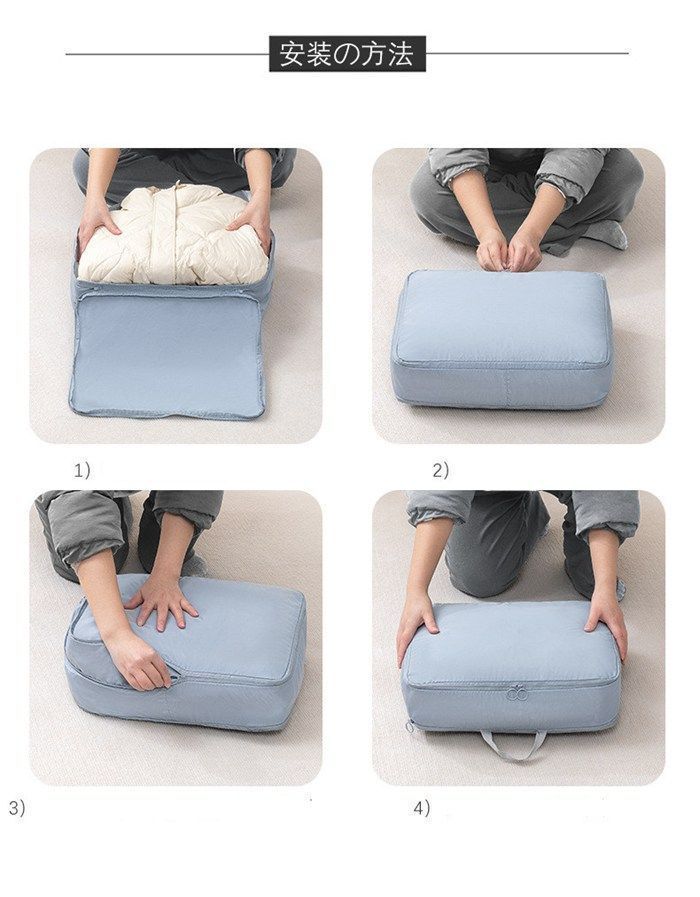 安装の方法

1)

2)

3)

4)