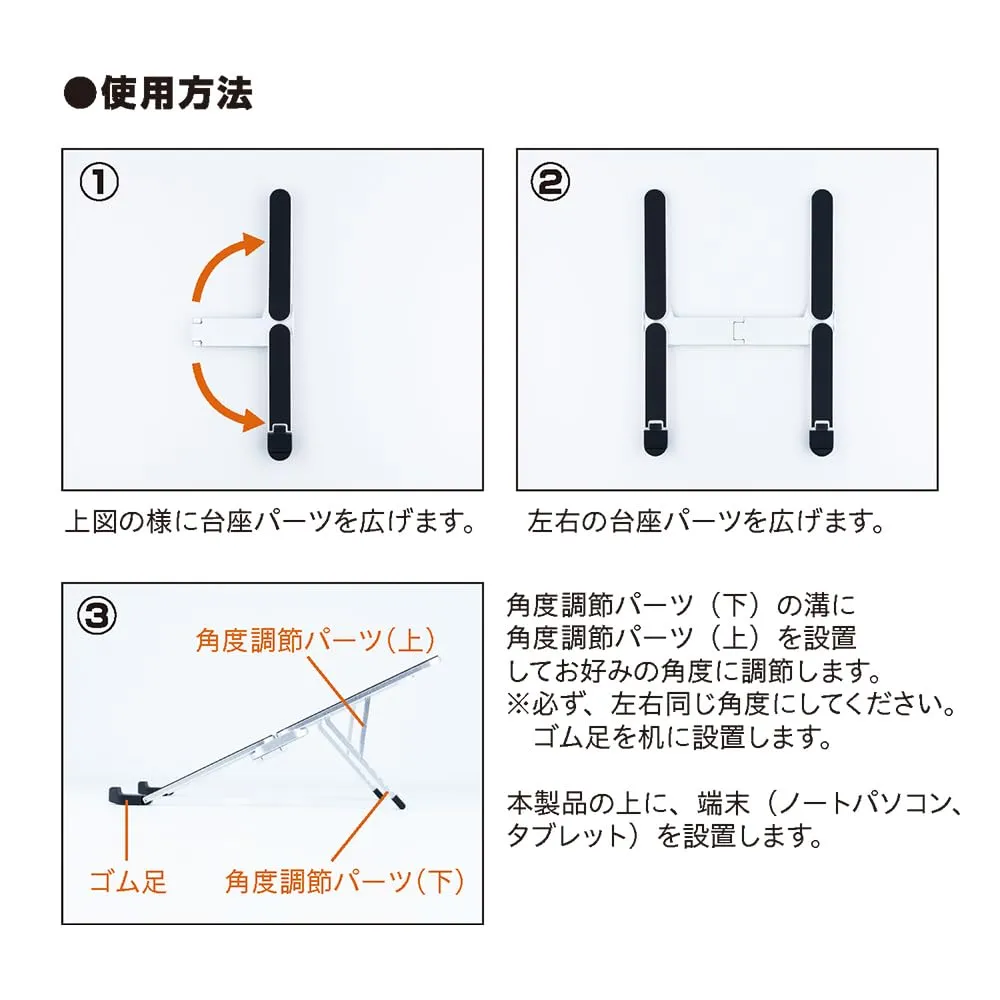 ●使用方法

①

上図の様に台座パーツを広げます。

②

左右の台座パーツを広げます。

③

角度調節パーツ(上)

ゴム足

角度調節パーツ(下)

角度調節パーツ（下）の溝に角度調節パーツ（上）を設置してお好みの角度に調節します。
※必ず、左右同じ角度にしてください。
ゴム足を机に設置します。

本製品の上に、端末（ノートパソコン、タブレット）を設置します。