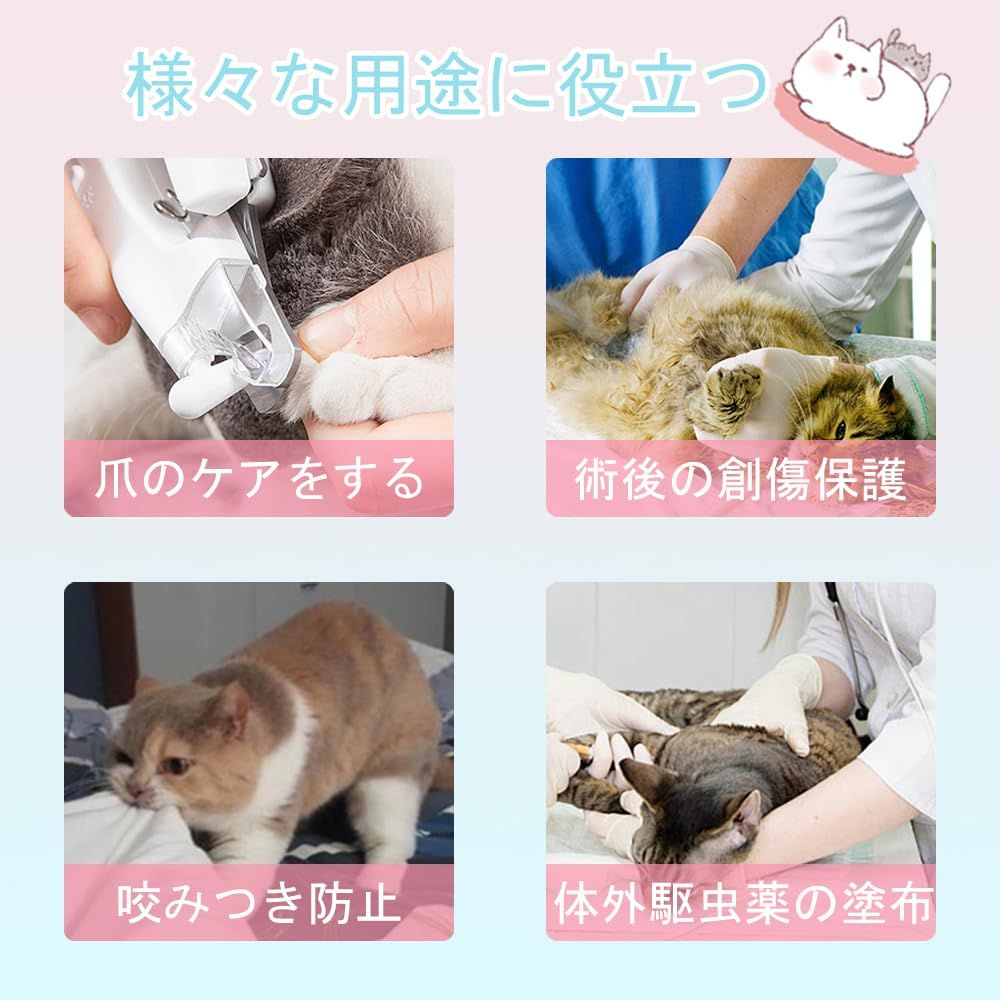 様々な用途に役立つ

爪のケアをする

術後の創傷保護

咬みつき防止

体外駆虫薬の塗布