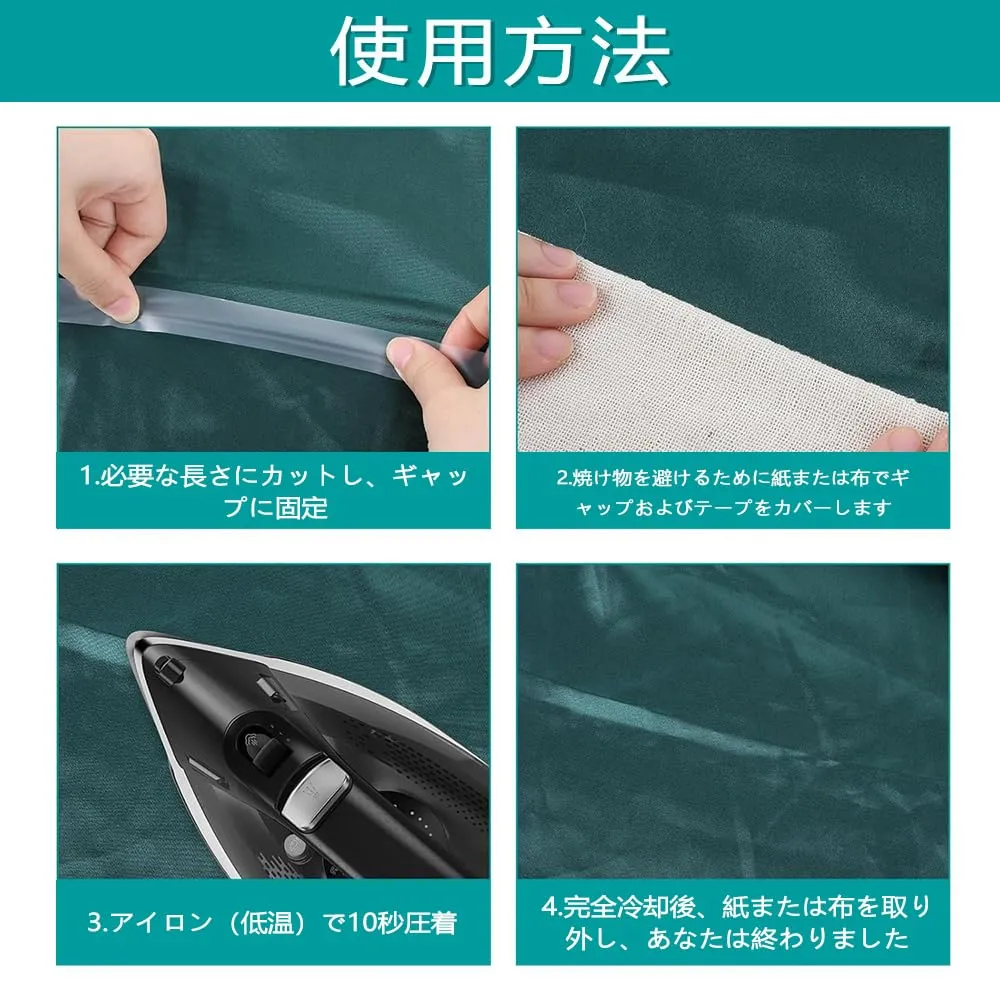 使用方法

1.必要な長さにカットし、ギャップに固定

2.焼け物を避けるために紙または布でギャップおよびテープをカバーします

3.アイロン（低温）で10秒圧着

4.完全冷却後、紙または布を取り外し、あなたは終わりました