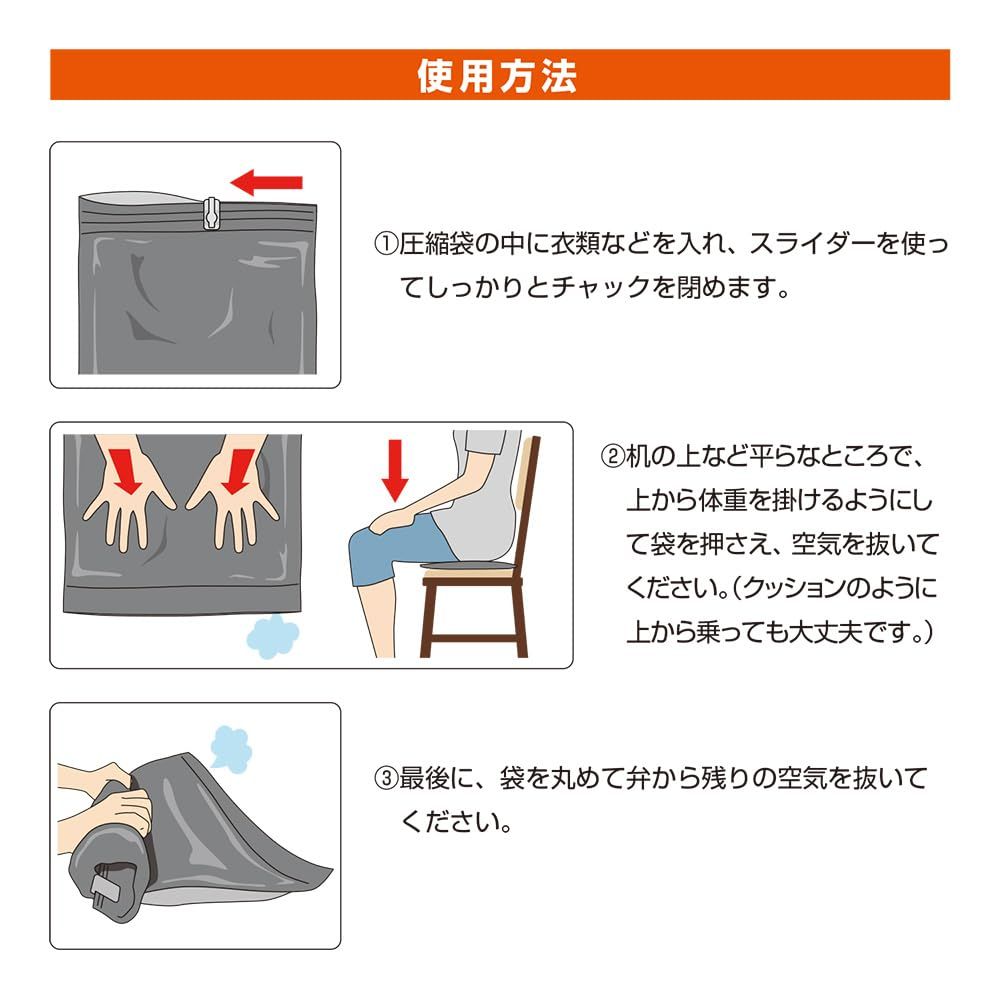 使用方法

①圧縮袋の中に衣類などを入れ、スライダーを使ってしっかりとチャックを閉めます。

②机の上など平らなところで、上から体重を掛けるようにして袋を押さえ、空気を抜いてください。（クッションのように上から乗っても大丈夫です。）

③最後に、袋を丸めて弁から残りの空気を抜いてください。