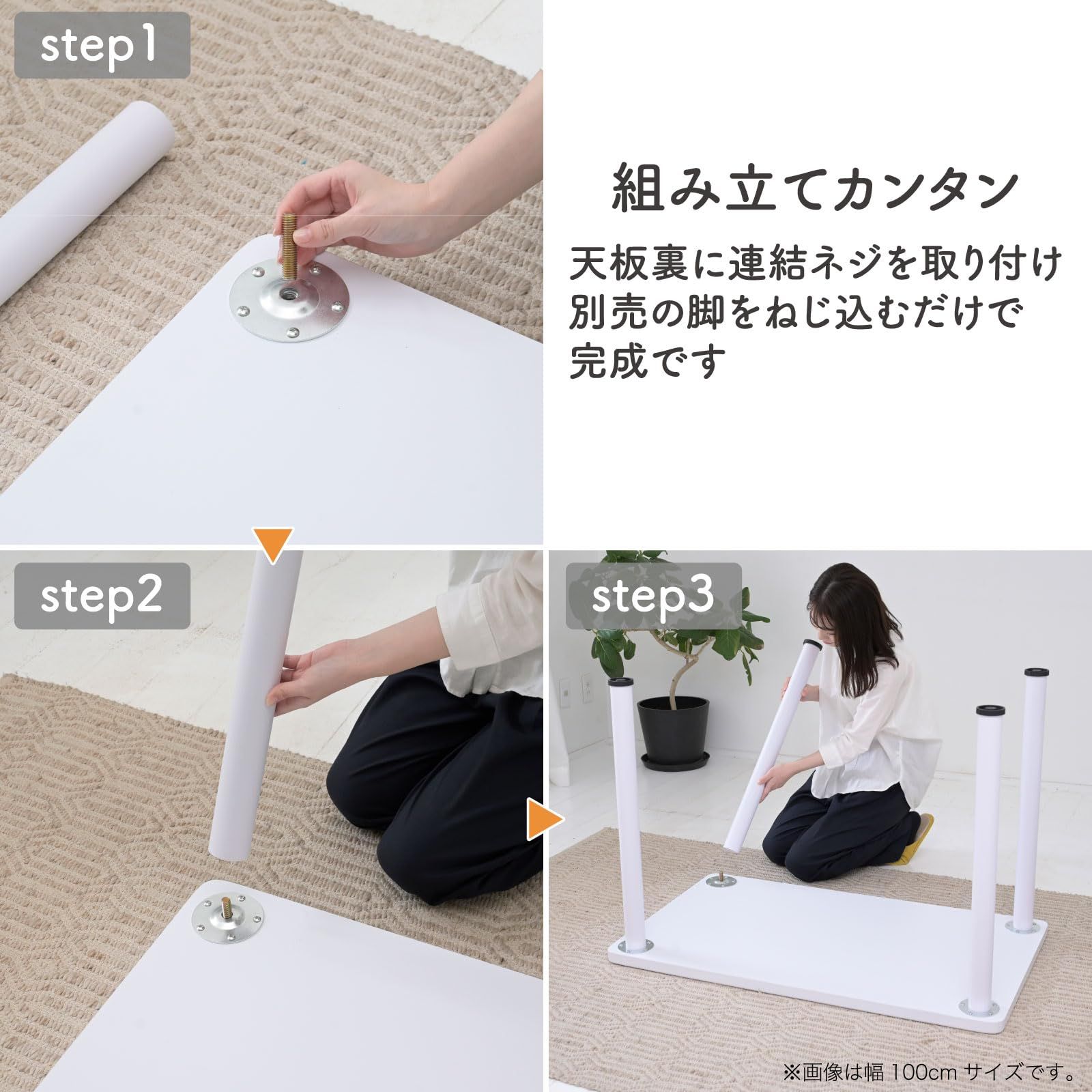 step1

組み立てカンタン

天板裏に連結ネジを取り付け
別売の脚をねじ込むだけで
完成です

step2

step3

※画像は幅 100cm サイズです。