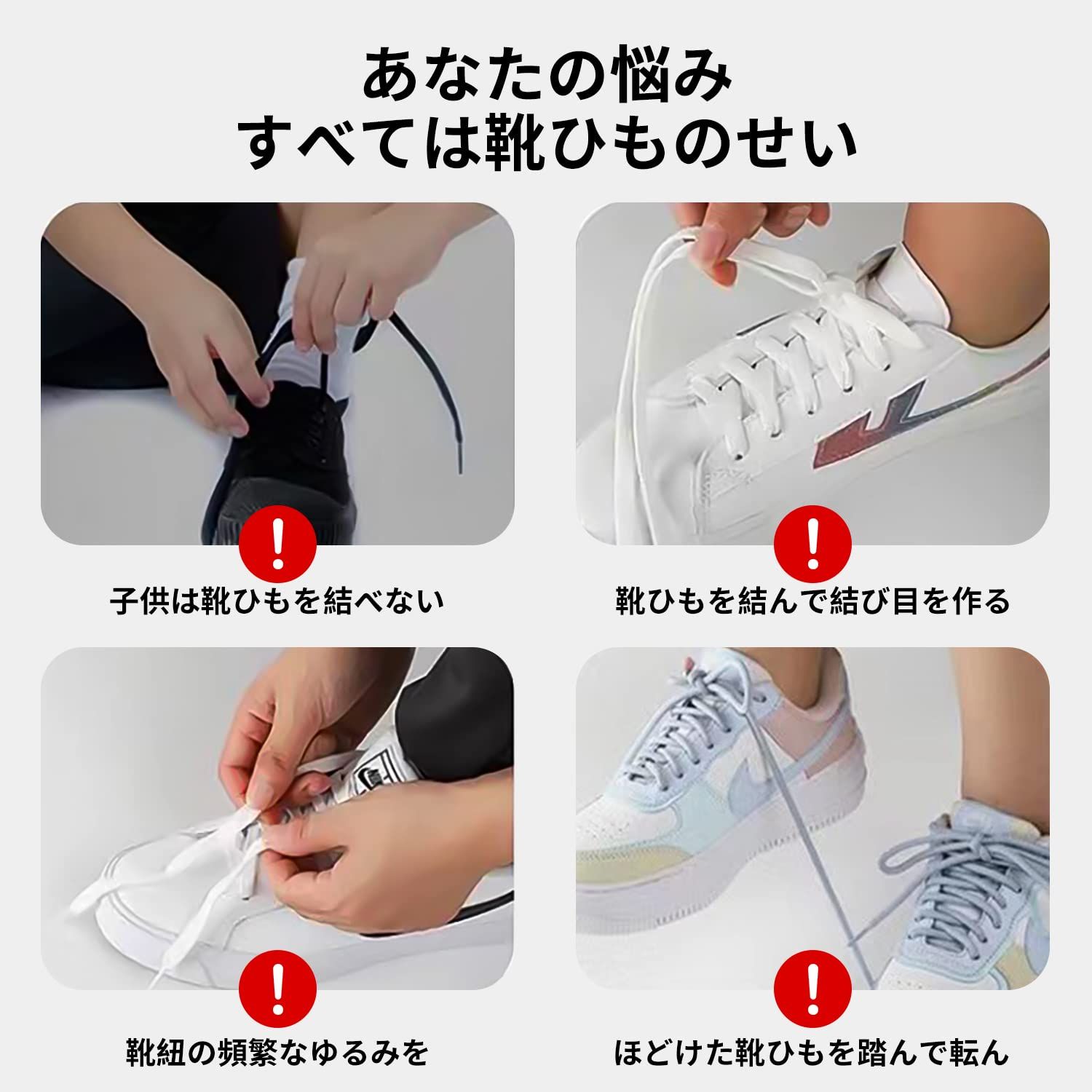 あなたの悩み
すべては靴ひものせい

!

子供は靴ひもを結べない

!

靴ひもを結んで結び目を作る

!

靴紐の頻繁なゆるみを

!

ほどけた靴ひもを踏んで転ん