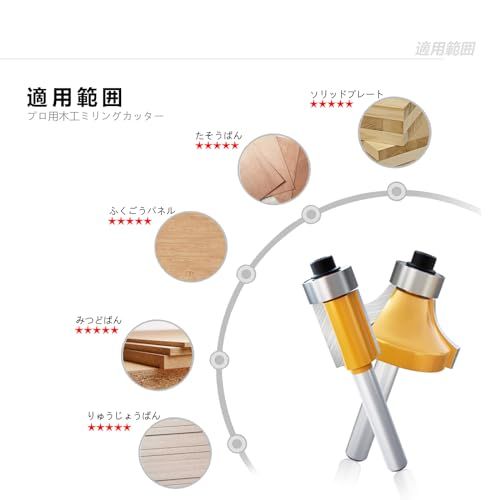 適用範囲

適用範囲
プロ用木工ミリングカッター

ソリッドプレート
★★★★★

たそうばん
★★★★★

ふくごうパネル
★★★★★

みつどばん
★★★★★

りゅうじょうばん
★★★★★