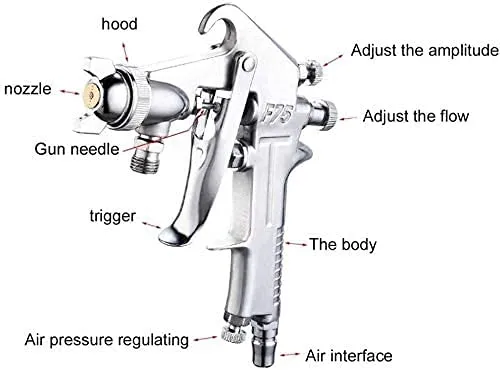 hood

Adjust the amplitude

nozzle

F75

Adjust the flow

Gun needle

trigger

The body

Air pressure regulating

Air interface