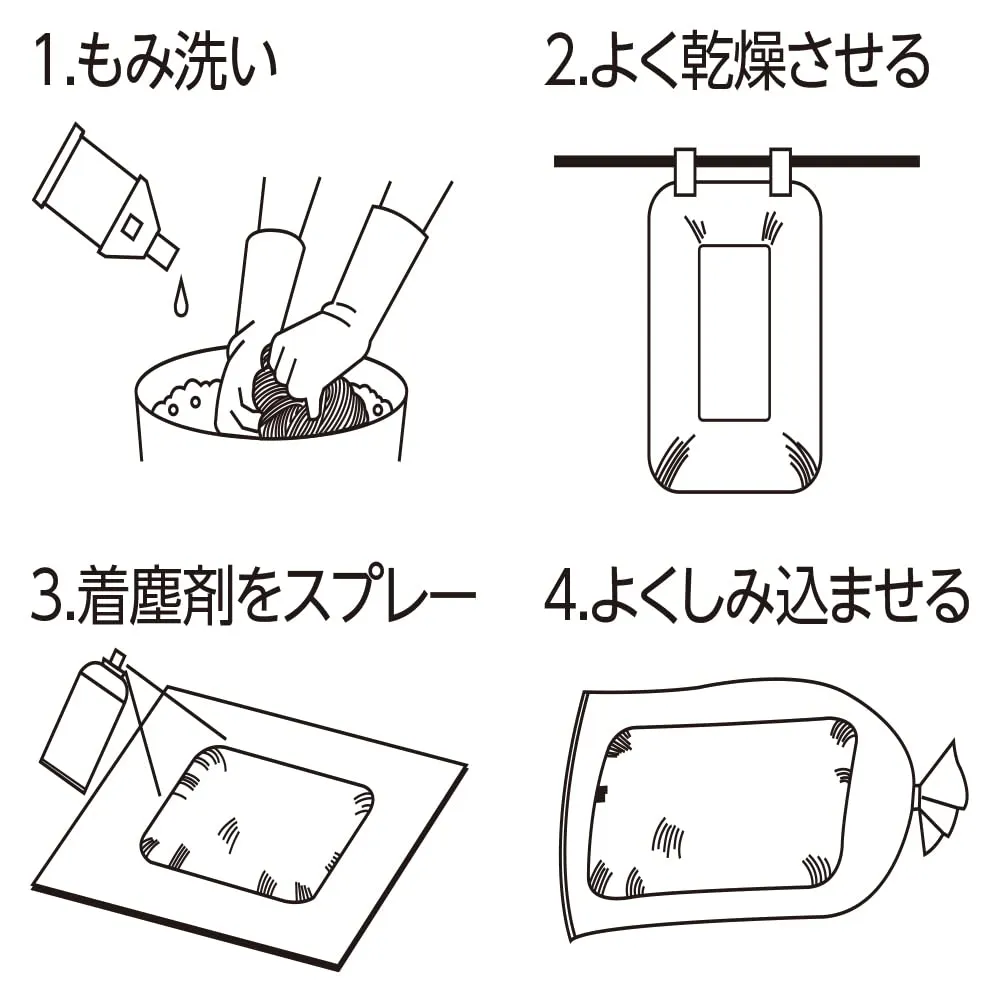 1.もみ洗い

2.よく乾燥させる

3.着塵剤をスプレー

4.よくしみ込ませる