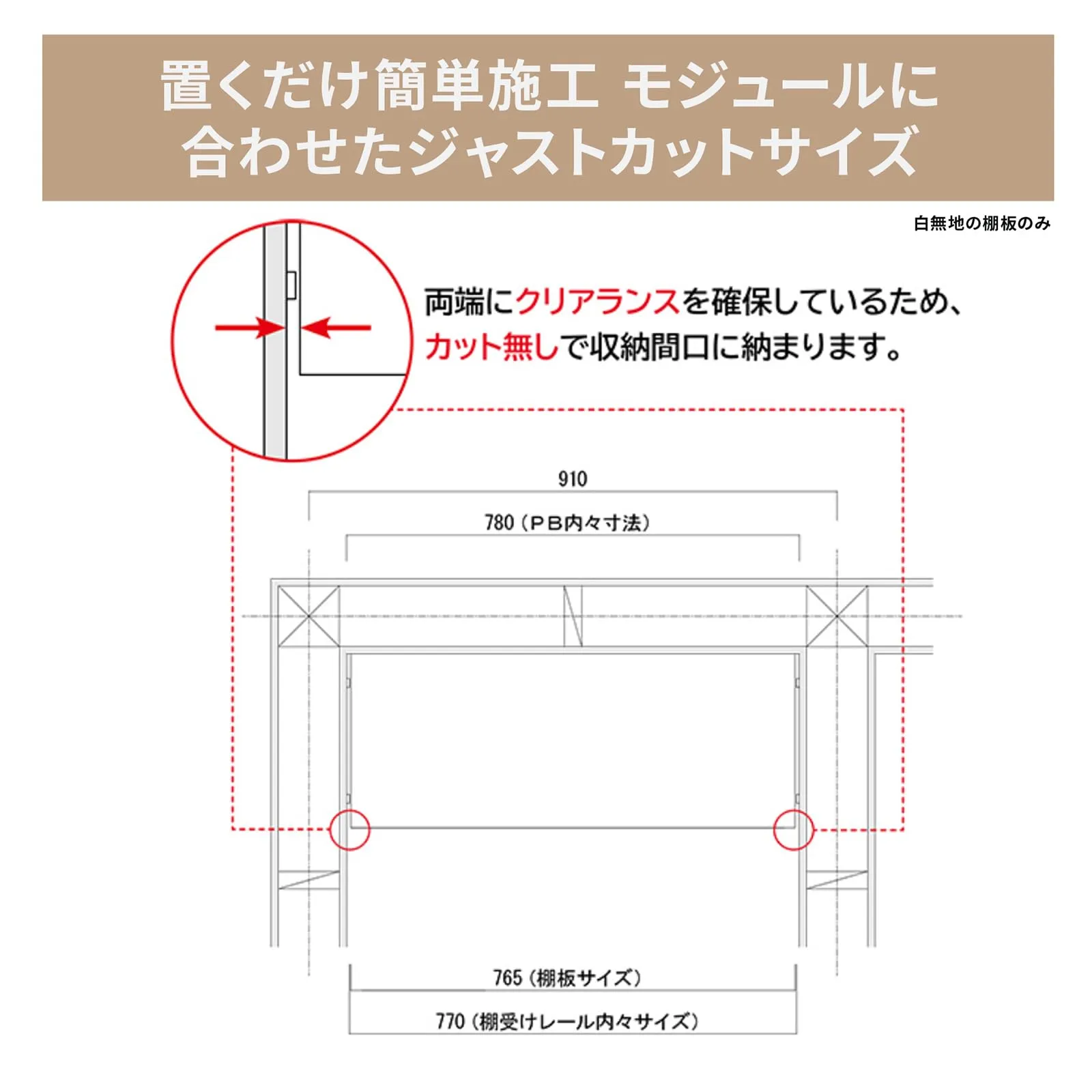 置くだけ簡単施工 モジュールに合わせたジャストカットサイズ

白無地の棚板のみ

両端にクリアランスを確保しているため、カット無しで収納間口に納まります。

910

780（PB内々寸法）

765（棚板サイズ）

770（棚受けレール内々サイズ）