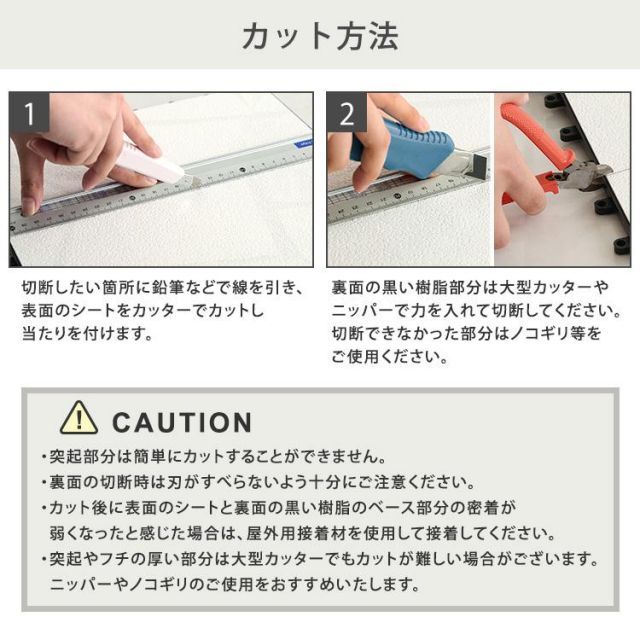 カット方法

1

切断したい箇所に鉛筆などで線を引き、表面のシートをカッターでカットし当たりを付けます。

2

裏面の黒い樹脂部分は大型カッターやニッパーで力を入れて切断してください。切断できなかった部分はノコギリ等をご使用ください。

CAUTION

・突起部分は簡単にカットすることができません。
・裏面の切断時は刃がすべらないよう十分にご注意ください。
・カット後に表面のシートと裏面の黒い樹脂のベース部分の密着が弱くなったと感じた場合は、屋外用接着材を使用して接着してください。
・突起やフチの厚い部分は大型カッターでもカットが難しい場合がございます。ニッパーやノコギリのご使用をおすすめいたします。