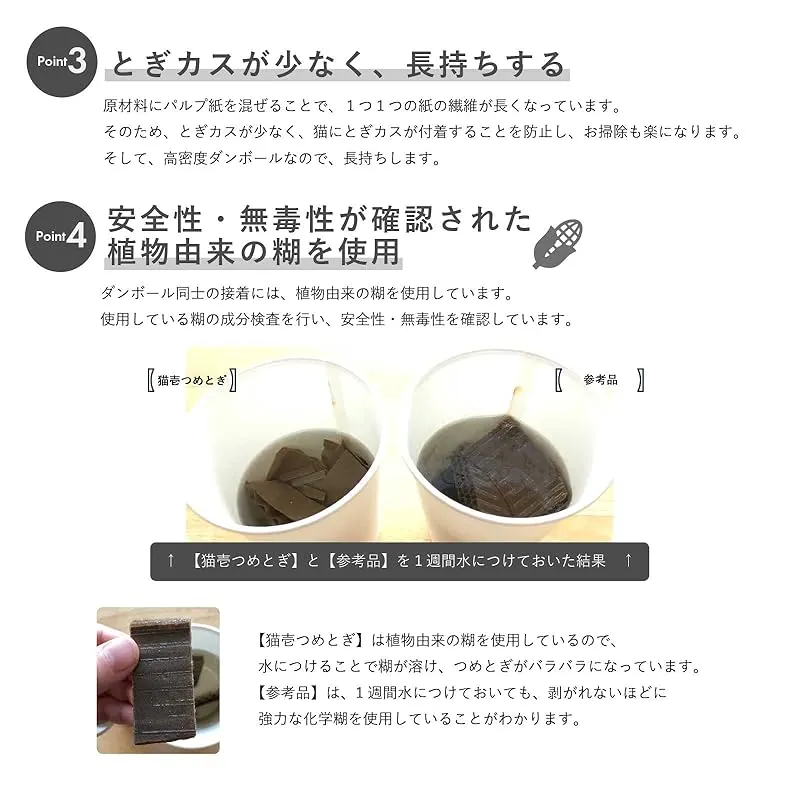 Point 3 とぎカスが少なく、長持ちする

原材料にパルプ紙を混ぜることで、１つ１つの紙の繊維が長くなっています。
そのため、とぎカスが少なく、猫にとぎカスが付着することを防止し、お掃除も楽になります。
そして、高密度ダンボールなので、長持ちします。

Point 4 安全性・無毒性が確認された植物由来の糊を使用

ダンボール同士の接着には、植物由来の糊を使用しています。
使用している糊の成分検査を行い、安全性・無毒性を確認しています。

〖猫壱つめとぎ〗

〖 参考品 〗

↑ 【猫壱つめとぎ】と【参考品】を１週間水につけておいた結果 ↑

【猫壱つめとぎ】は植物由来の糊を使用しているので、
水につけることで糊が溶け、つめとぎがバラバラになっています。
【参考品】は、１週間水につけておいても、剥がれないほどに
強力な化学糊を使用していることがわかります。