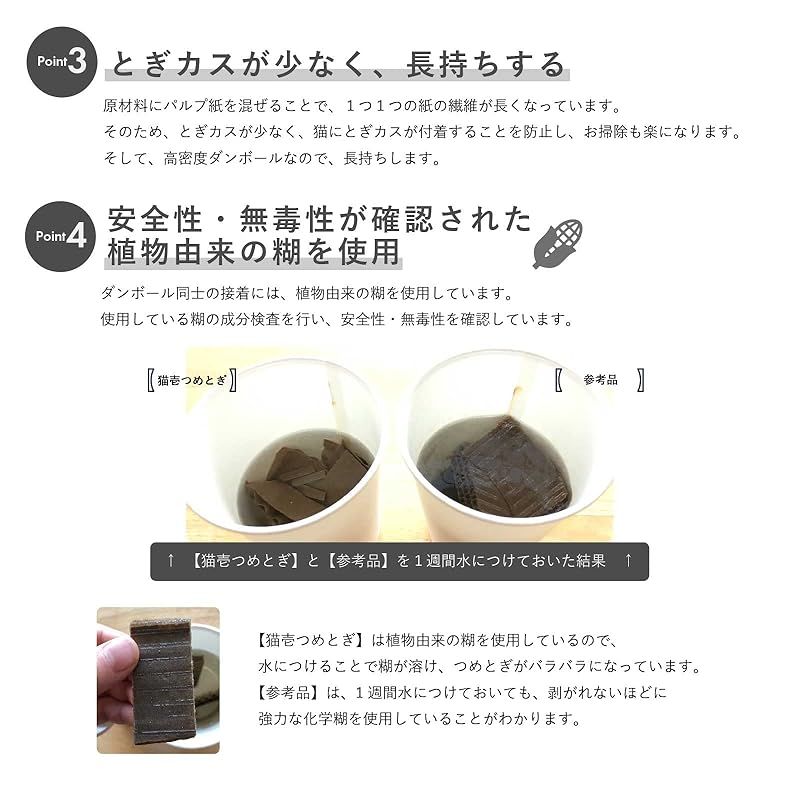 Point 3 とぎカスが少なく、長持ちする

原材料にパルプ紙を混ぜることで、１つ１つの紙の繊維が長くなっています。
そのため、とぎカスが少なく、猫にとぎカスが付着することを防止し、お掃除も楽になります。
そして、高密度ダンボールなので、長持ちします。

Point 4 安全性・無毒性が確認された植物由来の糊を使用

ダンボール同士の接着には、植物由来の糊を使用しています。
使用している糊の成分検査を行い、安全性・無毒性を確認しています。

〖猫壱つめとぎ〗

〖 参考品 〗

↑ 【猫壱つめとぎ】と【参考品】を１週間水につけておいた結果 ↑

【猫壱つめとぎ】は植物由来の糊を使用しているので、
水につけることで糊が溶け、つめとぎがバラバラになっています。
【参考品】は、１週間水につけておいても、剥がれないほどに
強力な化学糊を使用していることがわかります。