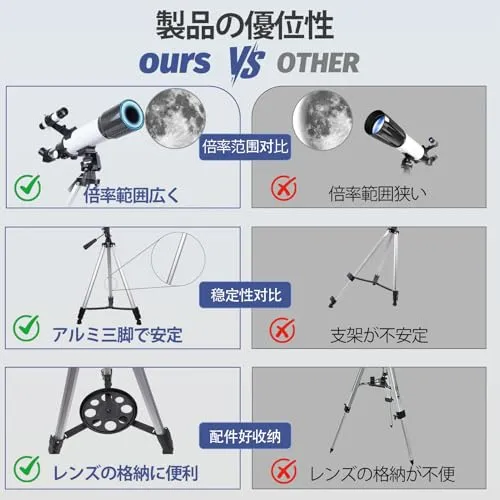 製品の優位性

ours VS OTHER

倍率范围対比

倍率範囲広く

倍率範囲狭い

稳定性対比

アルミ三脚で安定

支架が不安定

配件好收纳

レンズの格納に便利

レンズの格納が不便