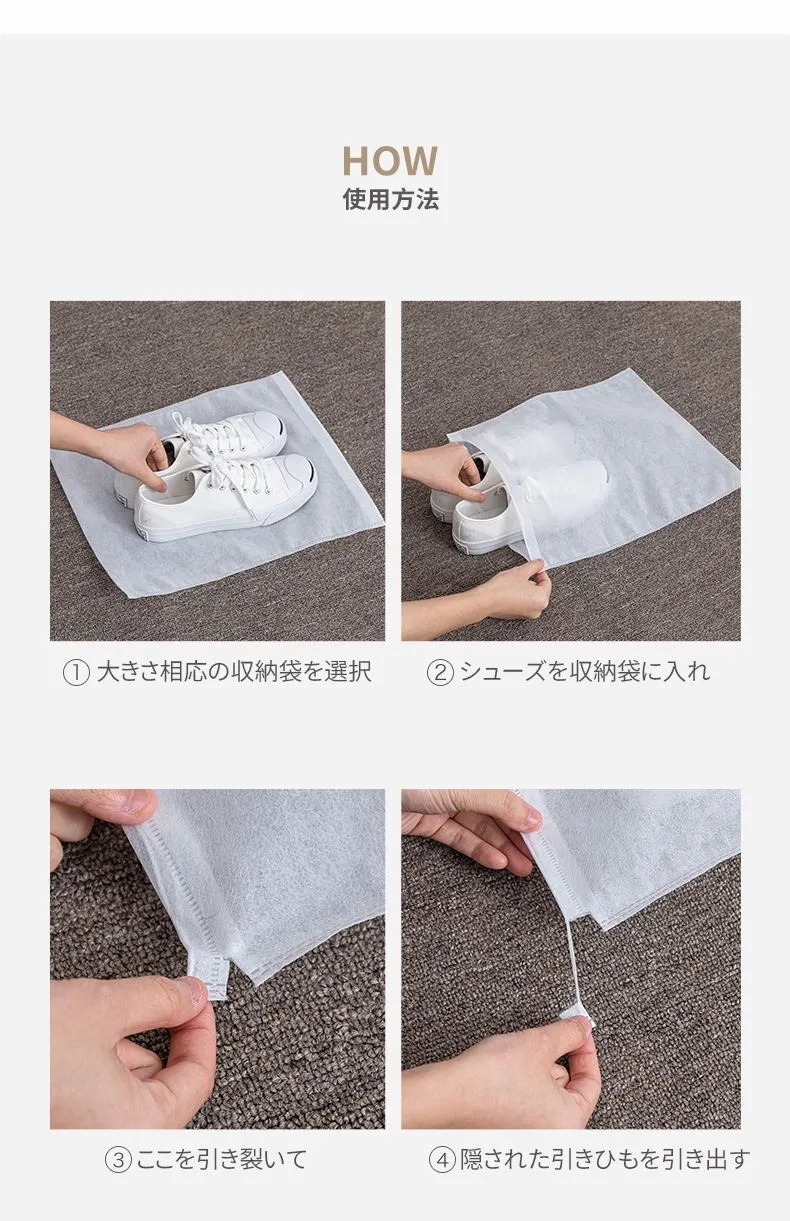 HOW
使用方法

① 大きさ相応の収納袋を選択

② シューズを収納袋に入れ

③ ここを引き裂いて

④ 隠された引きひもを引き出す