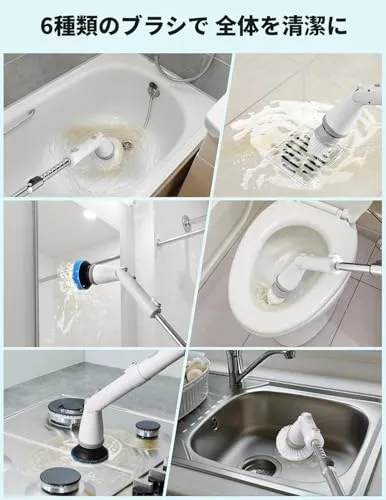 6種類のブラシで 全体を清潔に