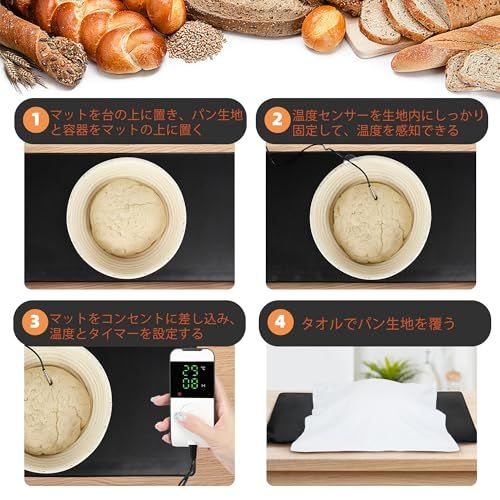 1 マットを台の上に置き、パン生地と容器をマットの上に置く

2 温度センサーを生地内にしっかり固定して、温度を感知できる

3 マットをコンセントに差し込み、温度とタイマーを設定する

29 ℃
08 H

4 タオルでパン生地を覆う