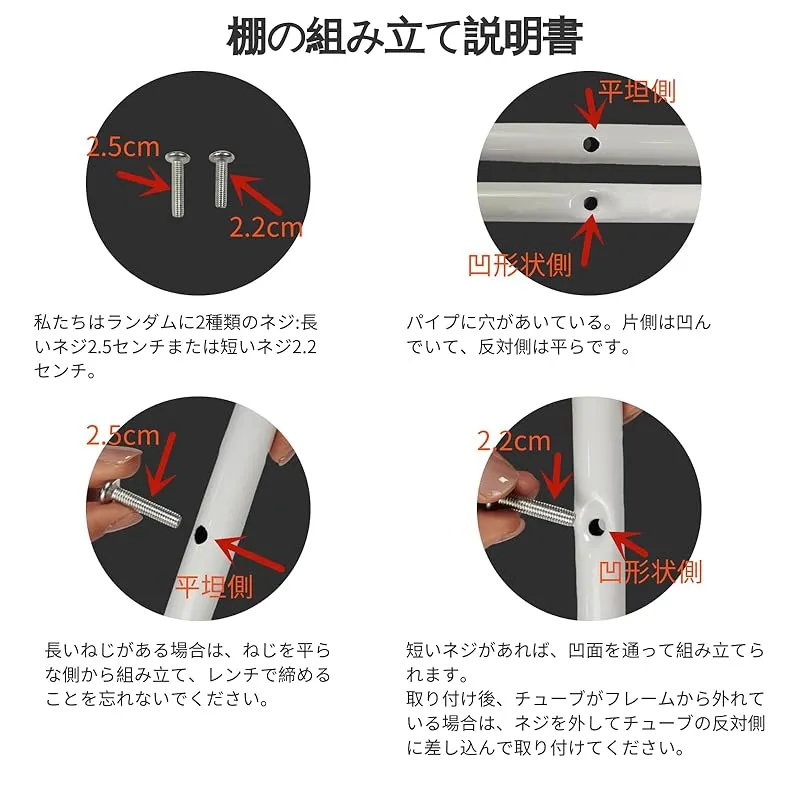 棚の組み立て説明書

2.5cm

2.2cm

私たちはランダムに2種類のネジ:長いネジ2.5センチまたは短いネジ2.2センチ。

平坦側

凹形状側

パイプに穴があいている。片側は凹んでいて、反対側は平らです。

2.5cm

平坦側

長いねじがある場合は、ねじを平らな側から組み立て、レンチで締めることを忘れないでください。

2.2cm

凹形状側

短いネジがあれば、凹面を通って組み立てられます。
取り付け後、チューブがフレームから外れている場合は、ネジを外してチューブの反対側に差し込んで取り付けてください。