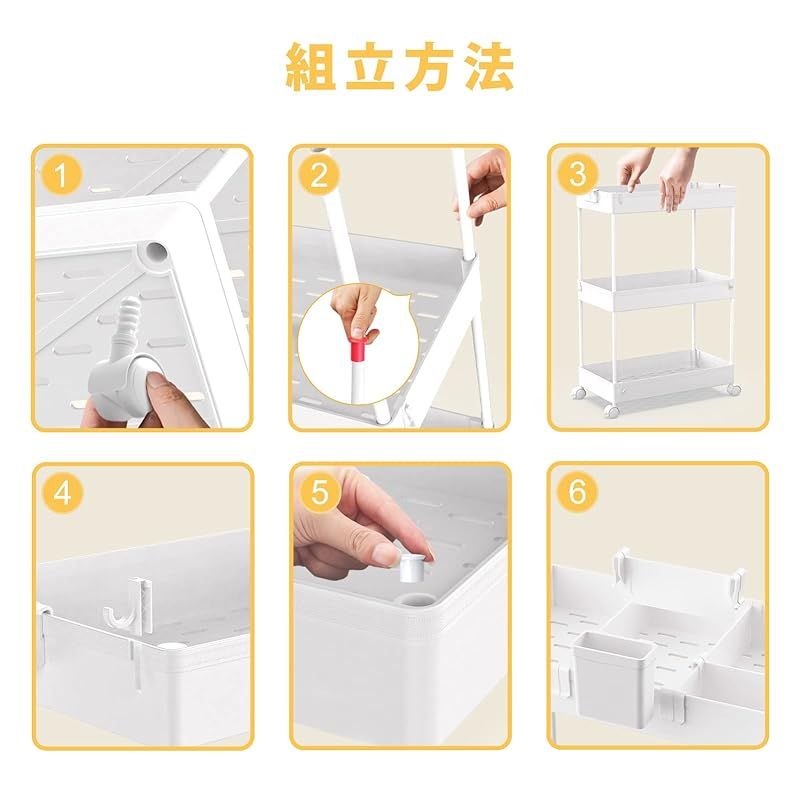 組立方法

1

2

3

4

5

6