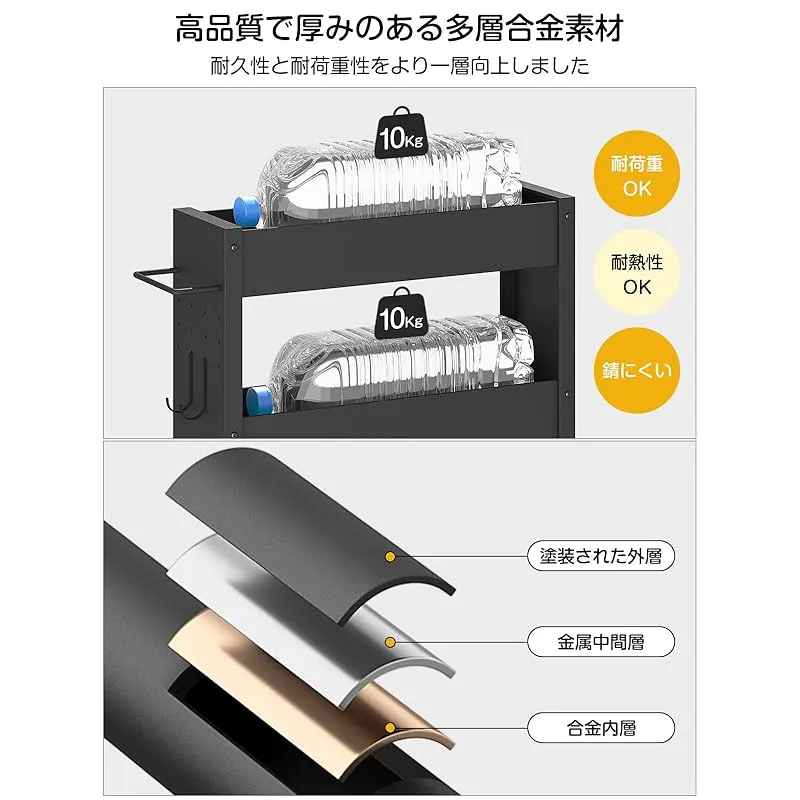 高品質で厚みのある多層合金素材

耐久性と耐荷重性をより一層向上しました

10Kg

10Kg

耐荷重
OK

耐熱性
OK

錆にくい

塗装された外層

金属中間層

合金内層