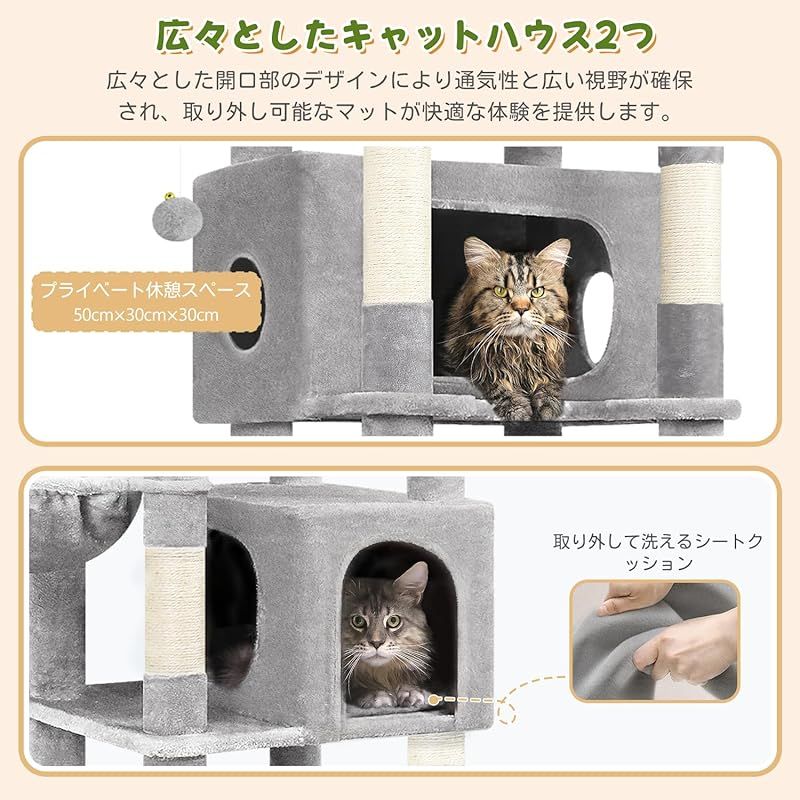 広々としたキャットハウス2つ

広々とした開口部のデザインにより通気性と広い視野が確保され、取り外し可能なマットが快適な体験を提供します。

プライベート休憩スペース
50cm×30cm×30cm

取り外して洗えるシートクッション