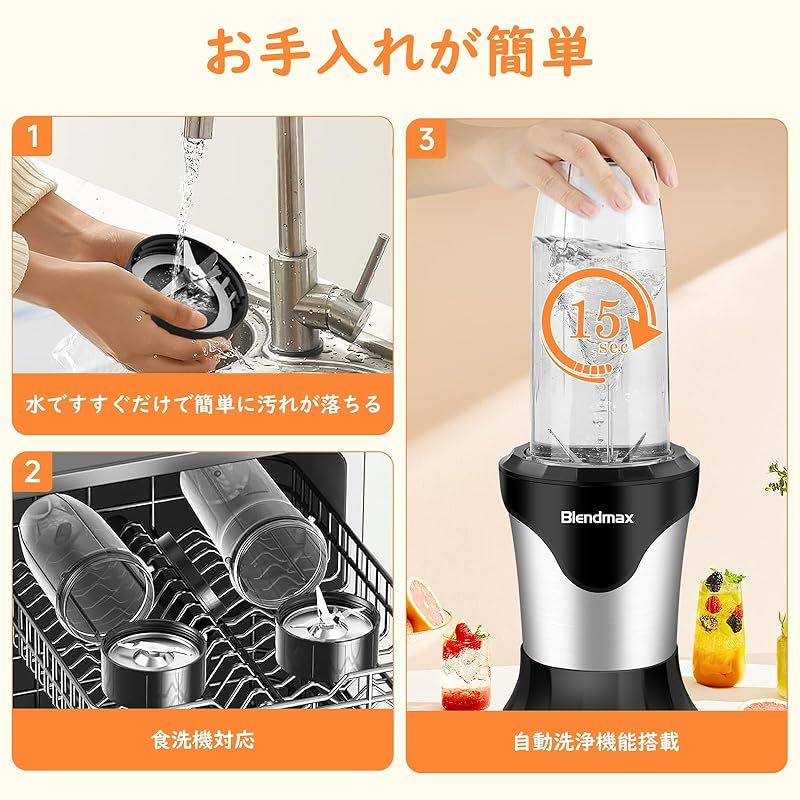 お手入れが簡単

1

水ですすぐだけで簡単に汚れが落ちる

2

食洗機対応

3

15 sec

Blendmax

自動洗浄機能搭載