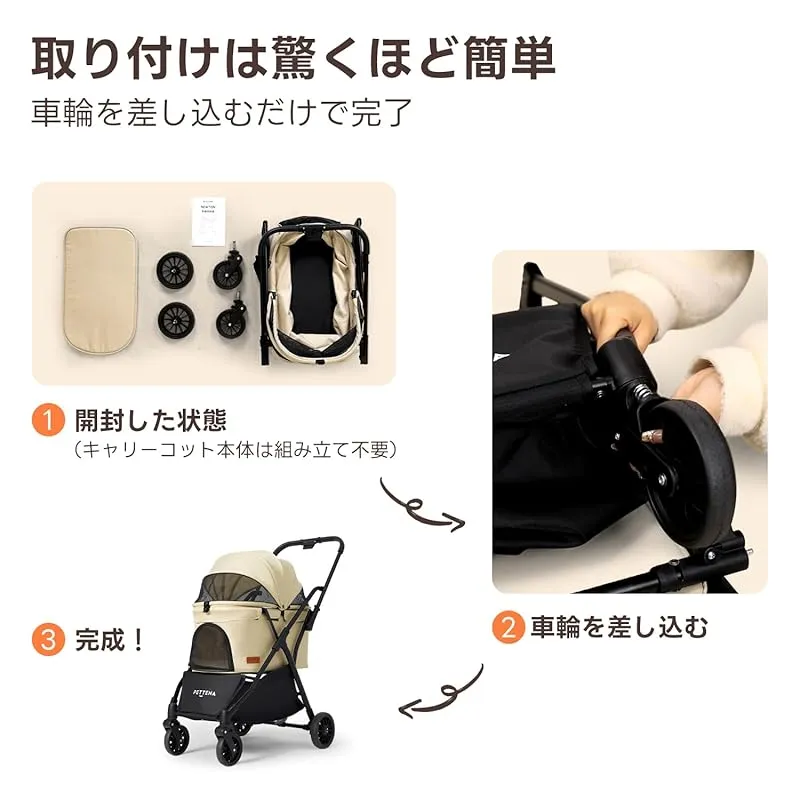 取り付けは驚くほど簡単
車輪を差し込むだけで完了

1 開封した状態
（キャリーコット本体は組み立て不要）

2 車輪を差し込む

3 完成！

PETTENA