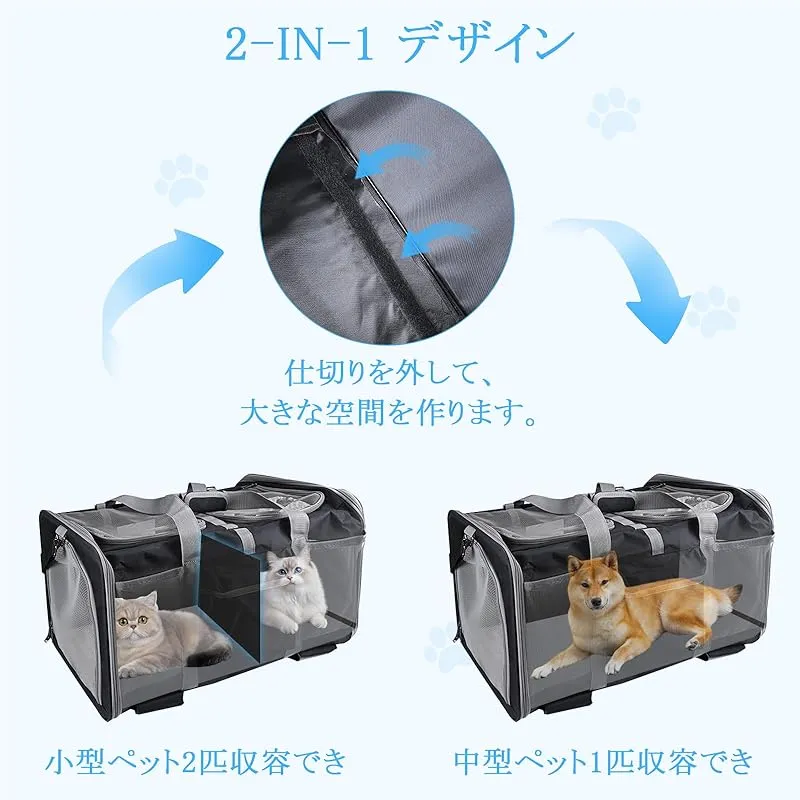 2-IN-1 デザイン

仕切りを外して、
大きな空間を作ります。

小型ペット2匹収容でき

中型ペット1匹収容でき