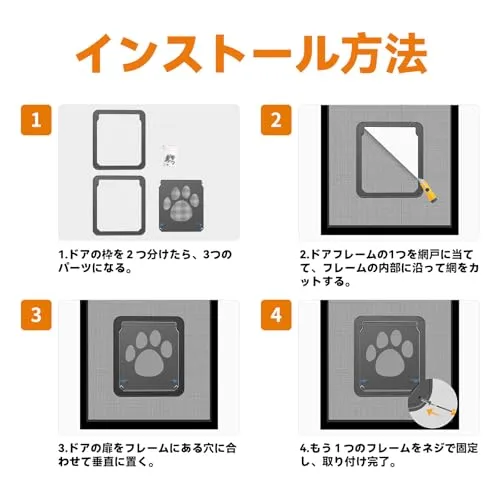 インストール方法

1

1.ドアの枠を２つ分けたら、3つのパーツになる。

2

2.ドアフレームの1つを網戸に当てて、フレームの内部に沿って網をカットする。

3

3.ドアの扉をフレームにある穴に合わせて垂直に置く。

4

4.もう１つのフレームをネジで固定し、取り付け完了。