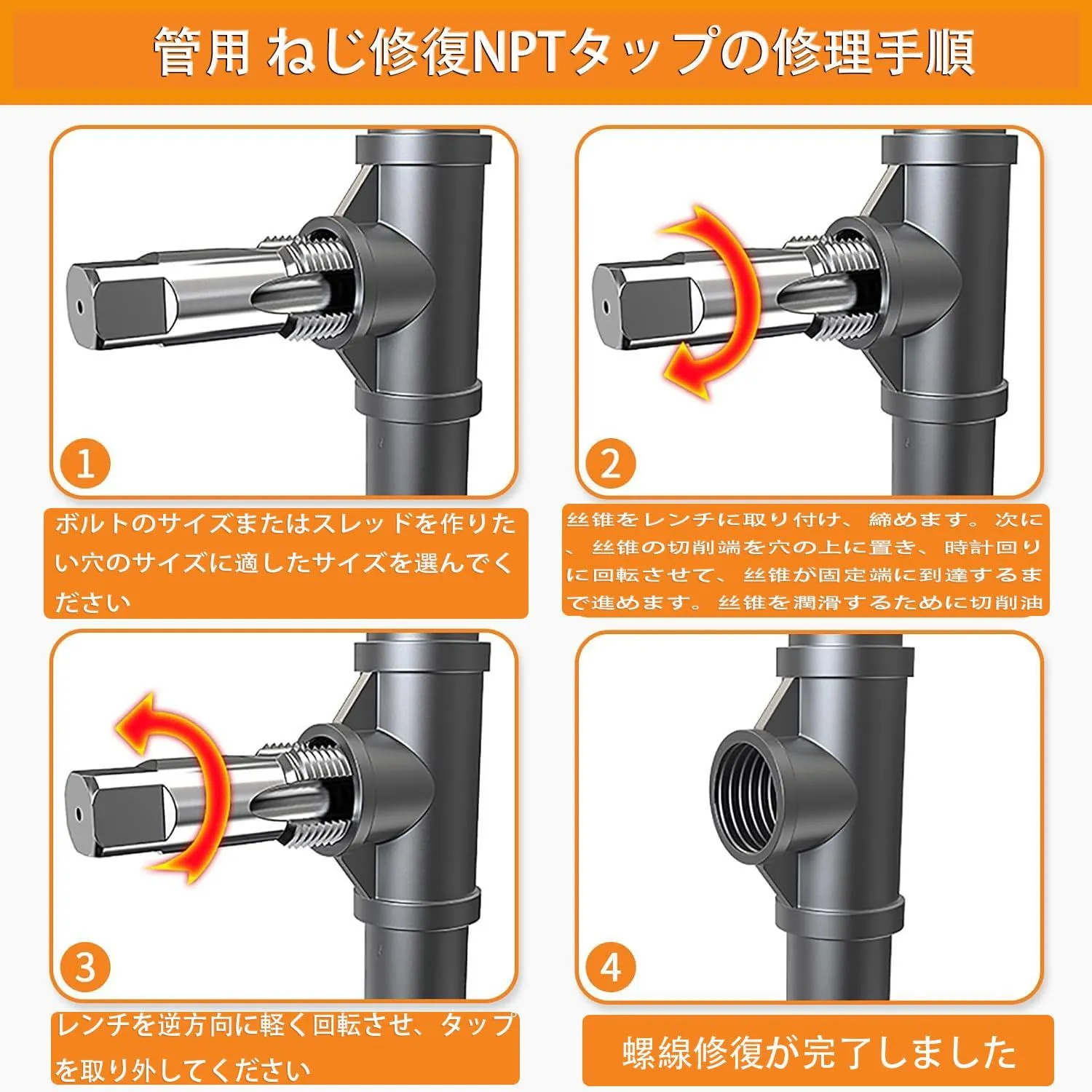 管用 ねじ修復NPTタップの修理手順

1

ボルトのサイズまたはスレッドを作りたい穴のサイズに適したサイズを選んでください

2

丝锥をレンチに取り付け、締めます。次に、丝锥の切削端を穴の上に置き、時計回りに回転させて、丝锥が固定端に到達するまで進めます。丝锥を潤滑するために切削油

3

レンチを逆方向に軽く回転させ、タップを取り外してください

4

螺線修復が完了しました