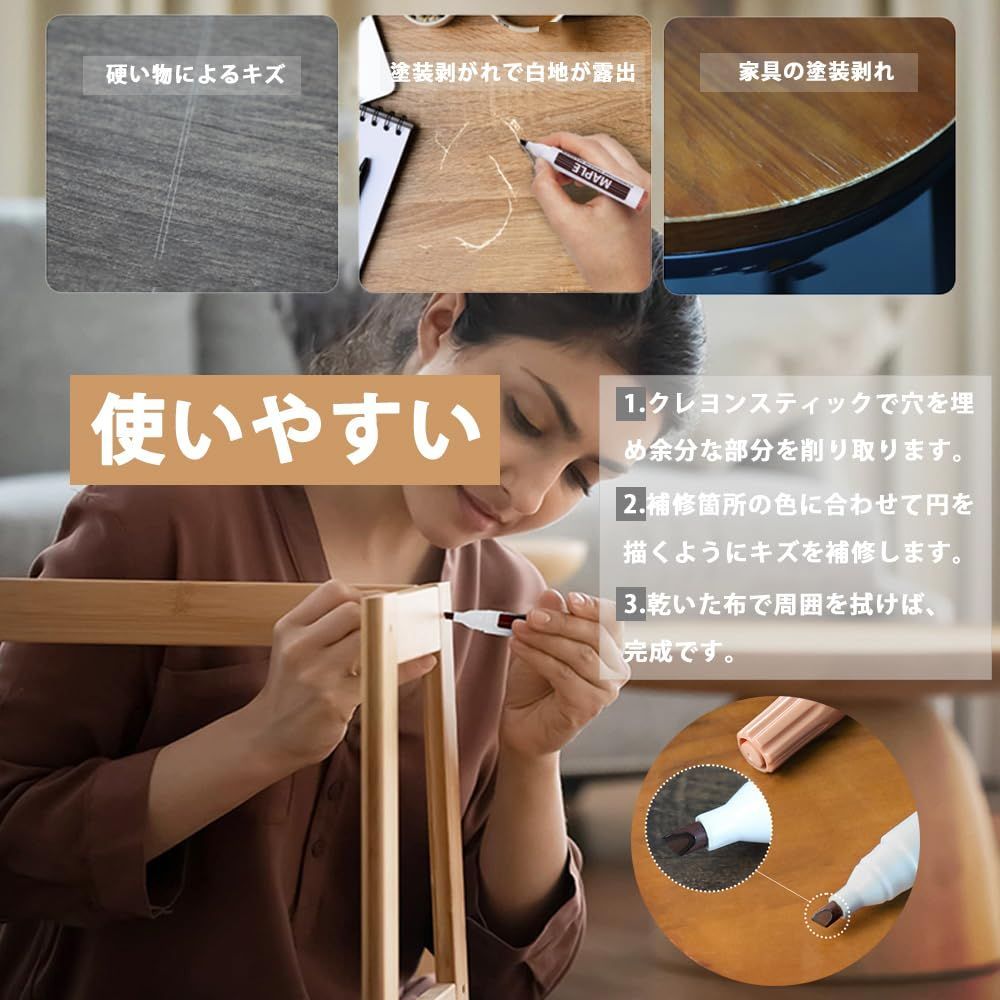 硬い物によるキズ

塗装剥がれで白地が露出

MAPLE

家具の塗装剥れ

使いやすい

1.クレヨンスティックで穴を埋め余分な部分を削り取ります。

2.補修箇所の色に合わせて円を描くようにキズを補修します。

3.乾いた布で周囲を拭けば、完成です。