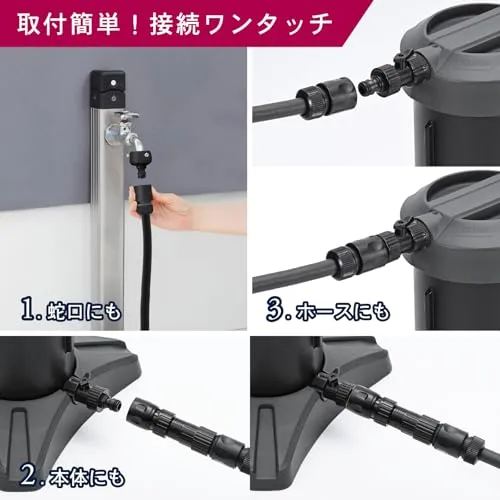 取付簡単！接続ワンタッチ

1. 蛇口にも

3. ホースにも

2. 本体にも