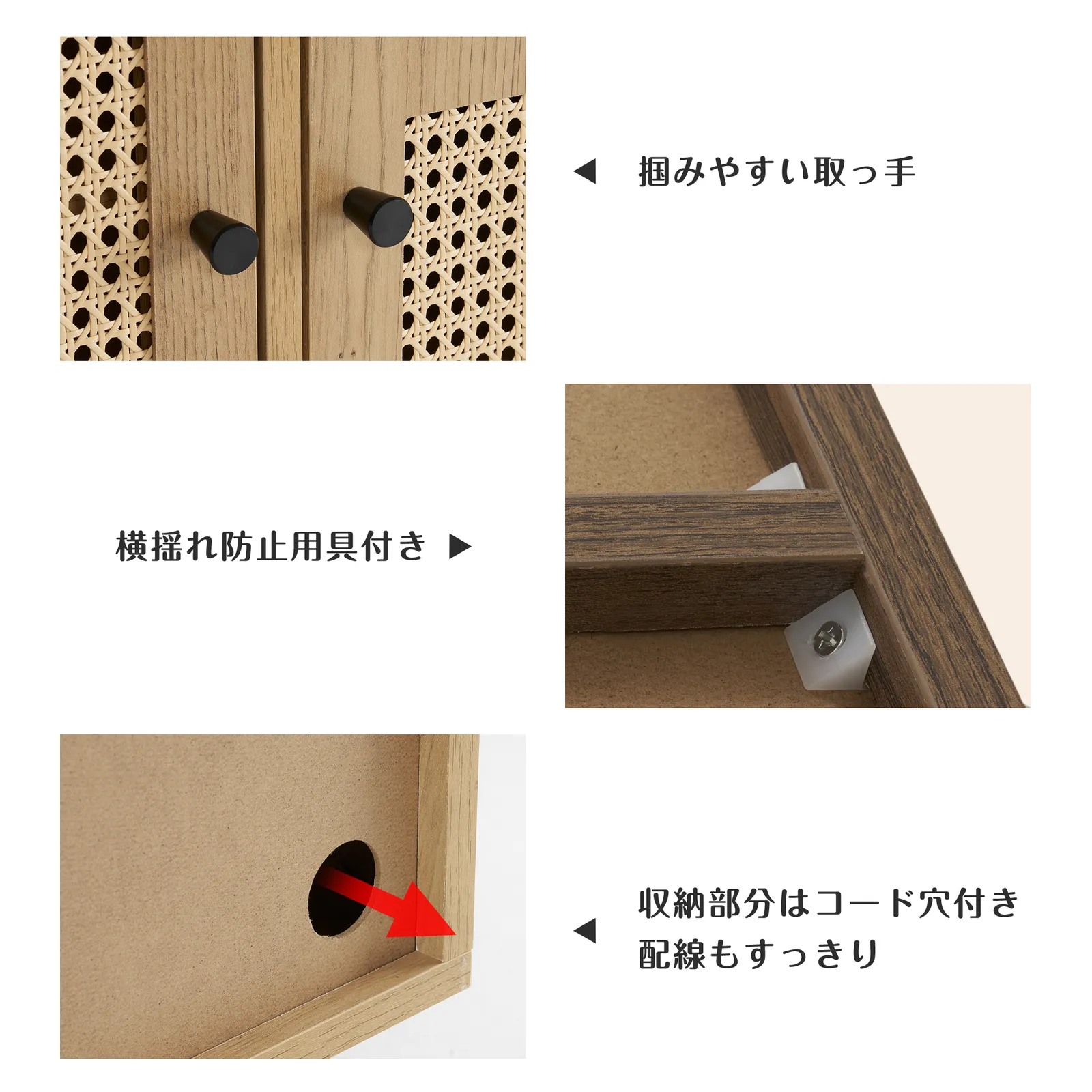 ◀ 掴みやすい取っ手

横揺れ防止用具付き ▶

◀ 収納部分はコード穴付き
配線もすっきり