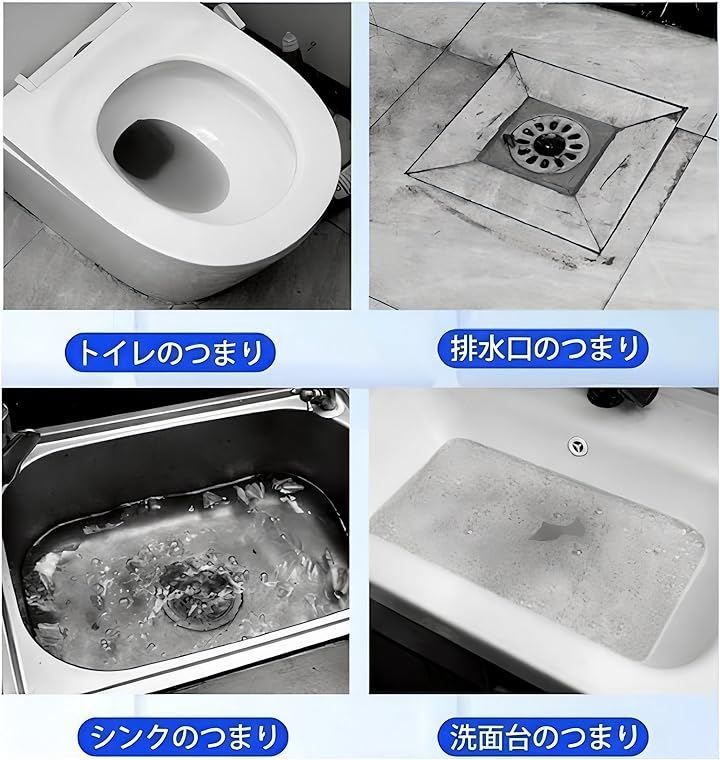 トイレのつまり

排水口のつまり

シンクのつまり

洗面台のつまり