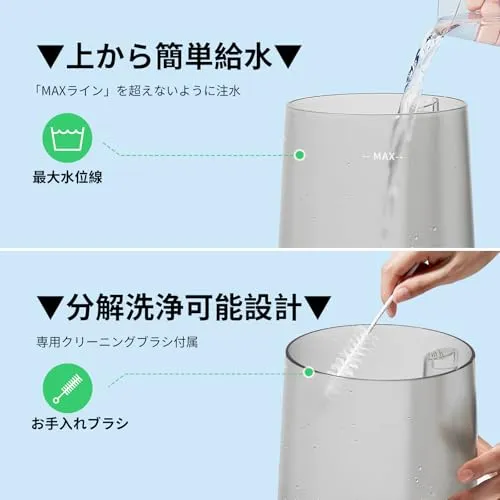 ▼上から簡単給水▼

「MAXライン」を超えないように注水

最大水位線

-- MAX --

▼分解洗浄可能設計▼

専用クリーニングブラシ付属

お手入れブラシ