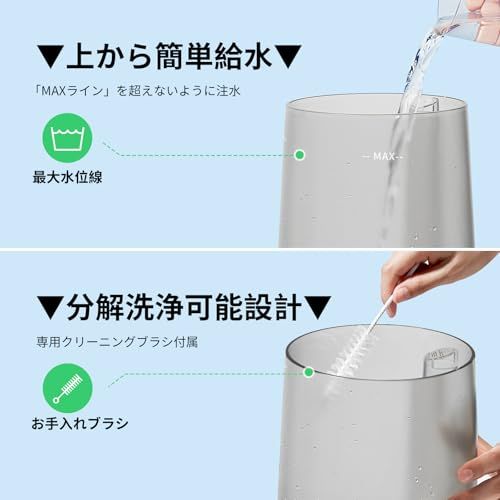 ▼上から簡単給水▼

「MAXライン」を超えないように注水

最大水位線

-- MAX--

▼分解洗浄可能設計▼

専用クリーニングブラシ付属

お手入れブラシ