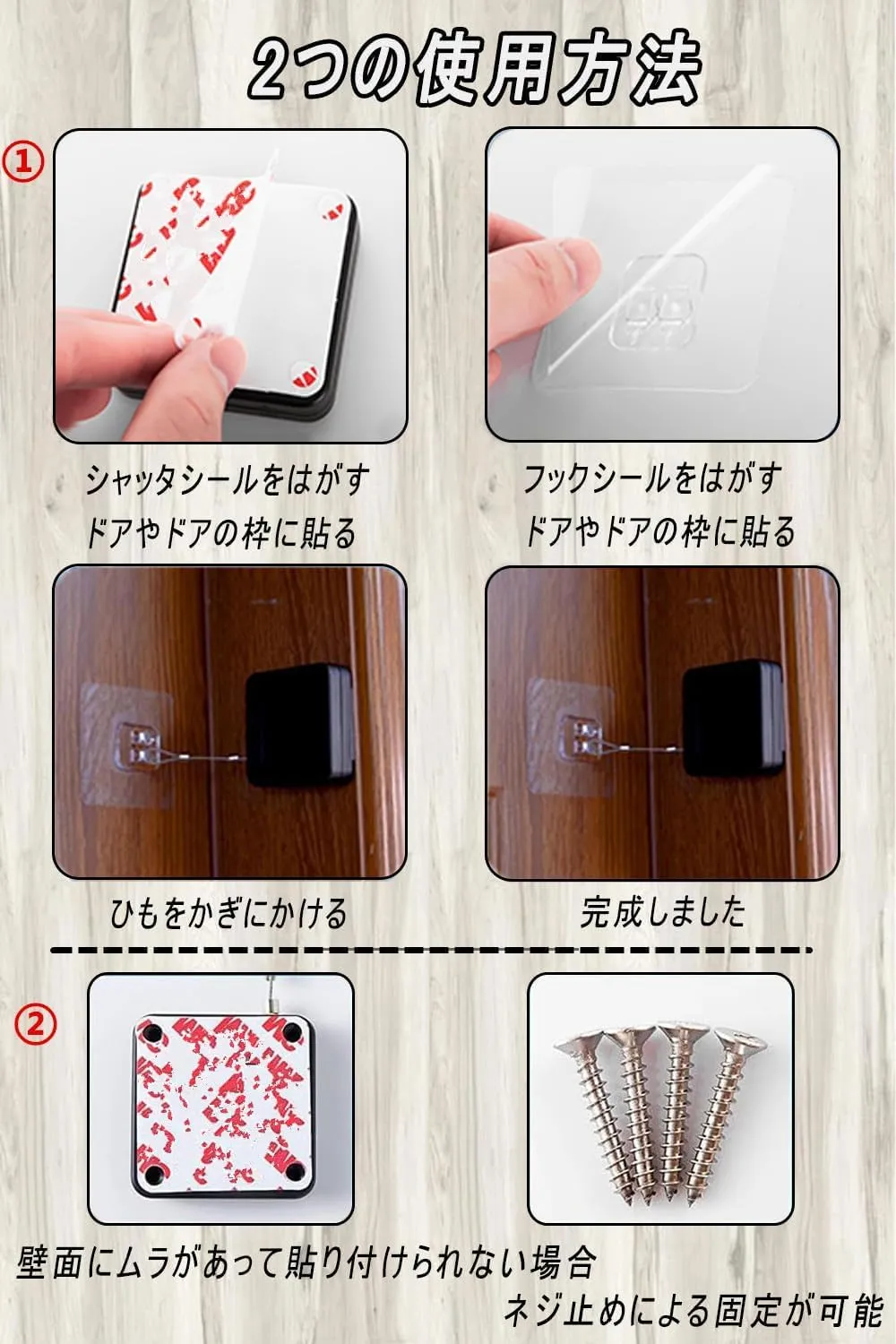 2つの使用方法

①

シャッタシールをはがす
ドアやドアの枠に貼る

フックシールをはがす
ドアやドアの枠に貼る

ひもをかぎにかける

完成しました

②

壁面にムラがあって貼り付けられない場合
ネジ止めによる固定が可能