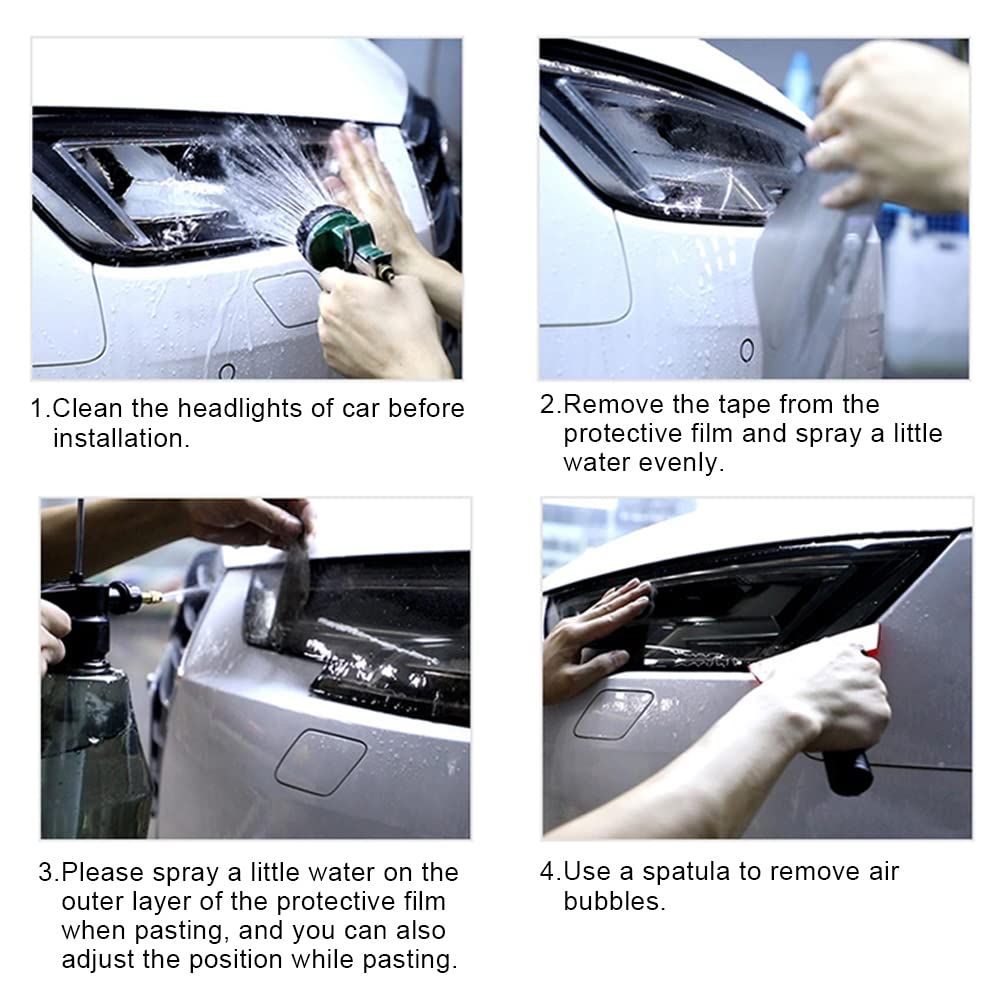 1.Clean the headlights of car before installation.

2.Remove the tape from the protective film and spray a little water evenly.

3.Please spray a little water on the outer layer of the protective film when pasting, and you can also adjust the position while pasting.

4.Use a spatula to remove air bubbles.