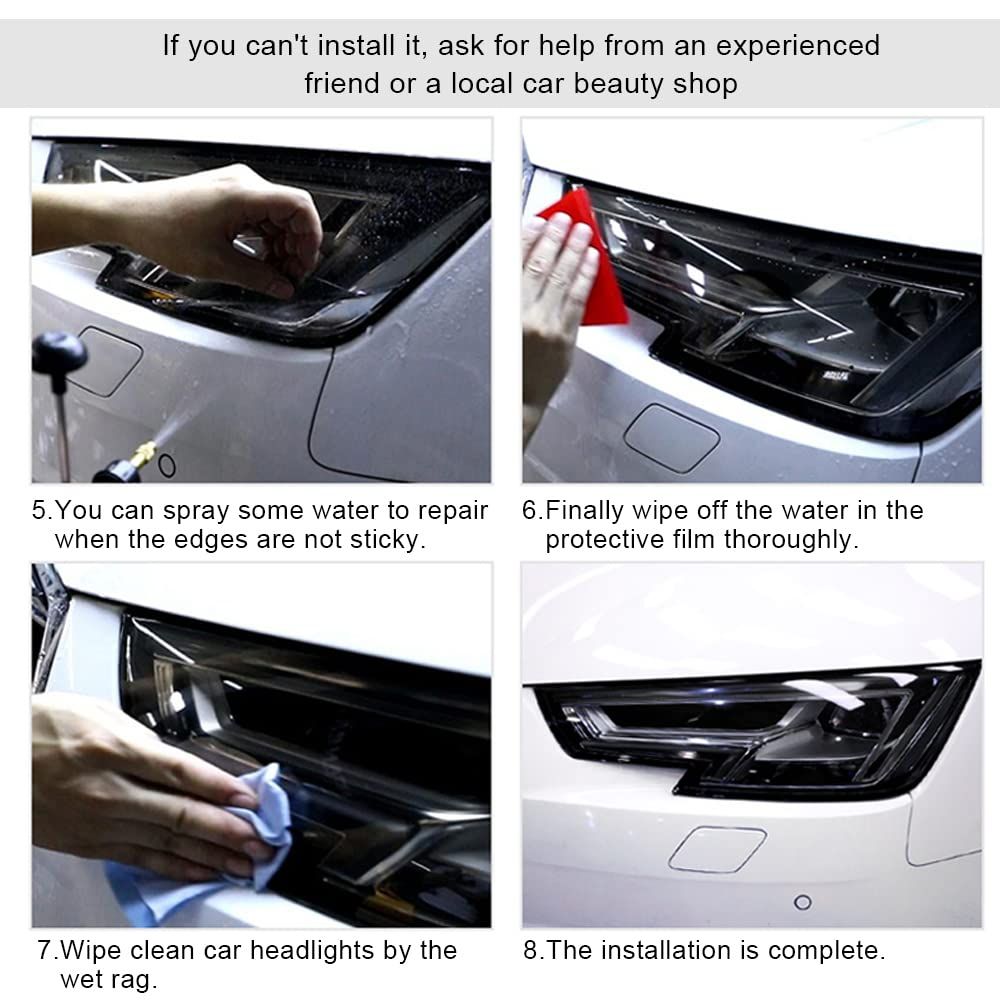 If you can't install it, ask for help from an experienced friend or a local car beauty shop

5.You can spray some water to repair when the edges are not sticky.

6.Finally wipe off the water in the protective film thoroughly.

7.Wipe clean car headlights by the wet rag.

8.The installation is complete.